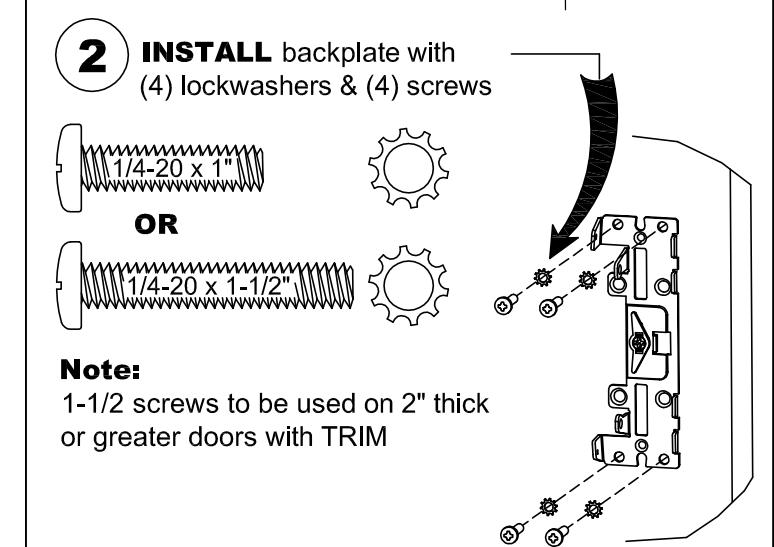 2 INSTALL backplate with (4) lockwashers & (4) screws

1/4-20 x 1"

OR

1/4-20 x 1-1/2"

Note:
1-1/2 screws to be used on 2" thick or greater doors with TRIM