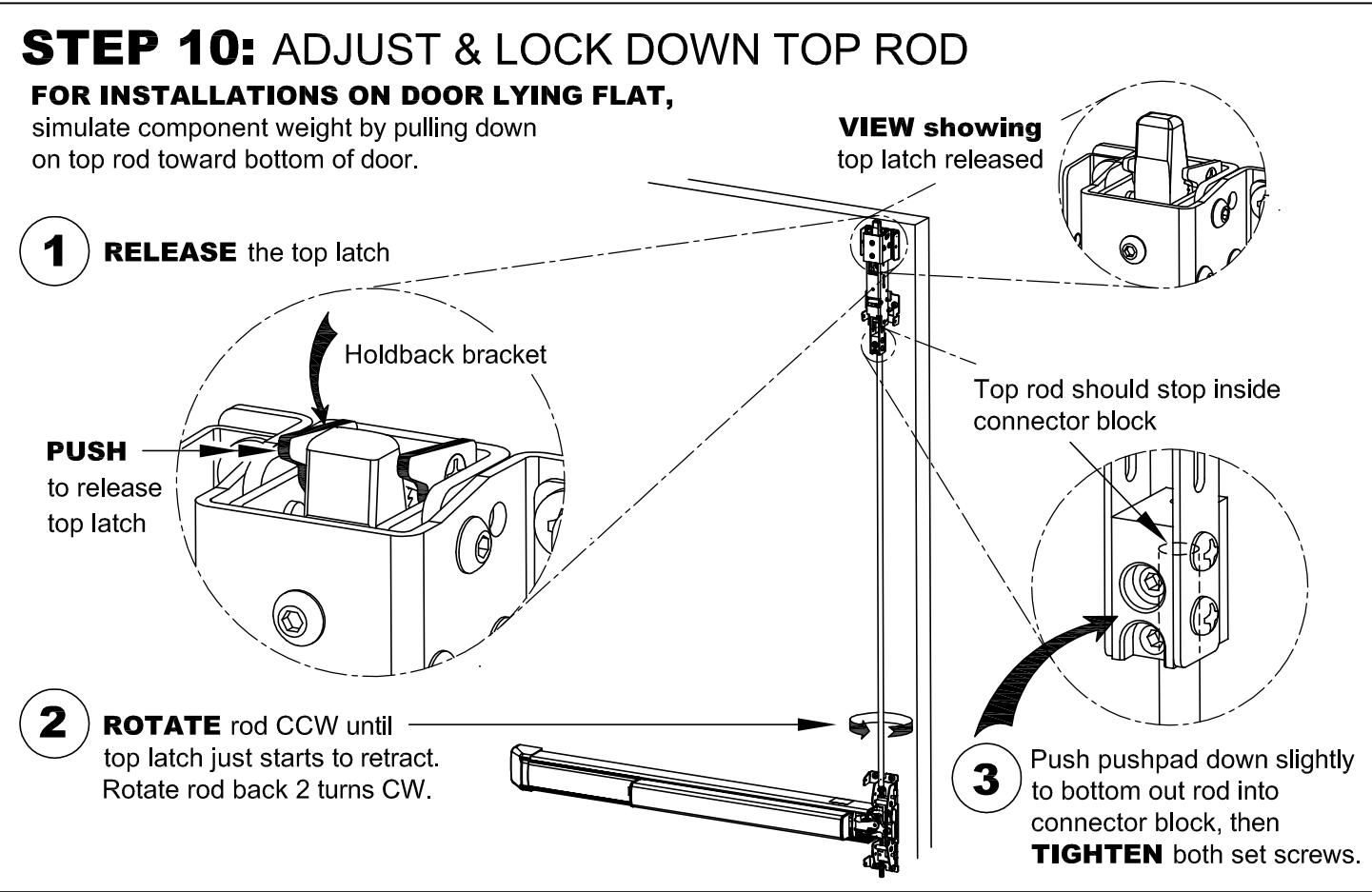 STEP 10: ADJUST & LOCK DOWN TOP ROD

FOR INSTALLATIONS ON DOOR LYING FLAT, simulate component weight by pulling down on top rod toward bottom of door.

VIEW showing top latch released

1 RELEASE the top latch

Holdback bracket

PUSH to release top latch

Top rod should stop inside connector block

2 ROTATE rod CCW until top latch just starts to retract. Rotate rod back 2 turns CW.

3 Push pushpad down slightly to bottom out rod into connector block, then TIGHTEN both set screws.