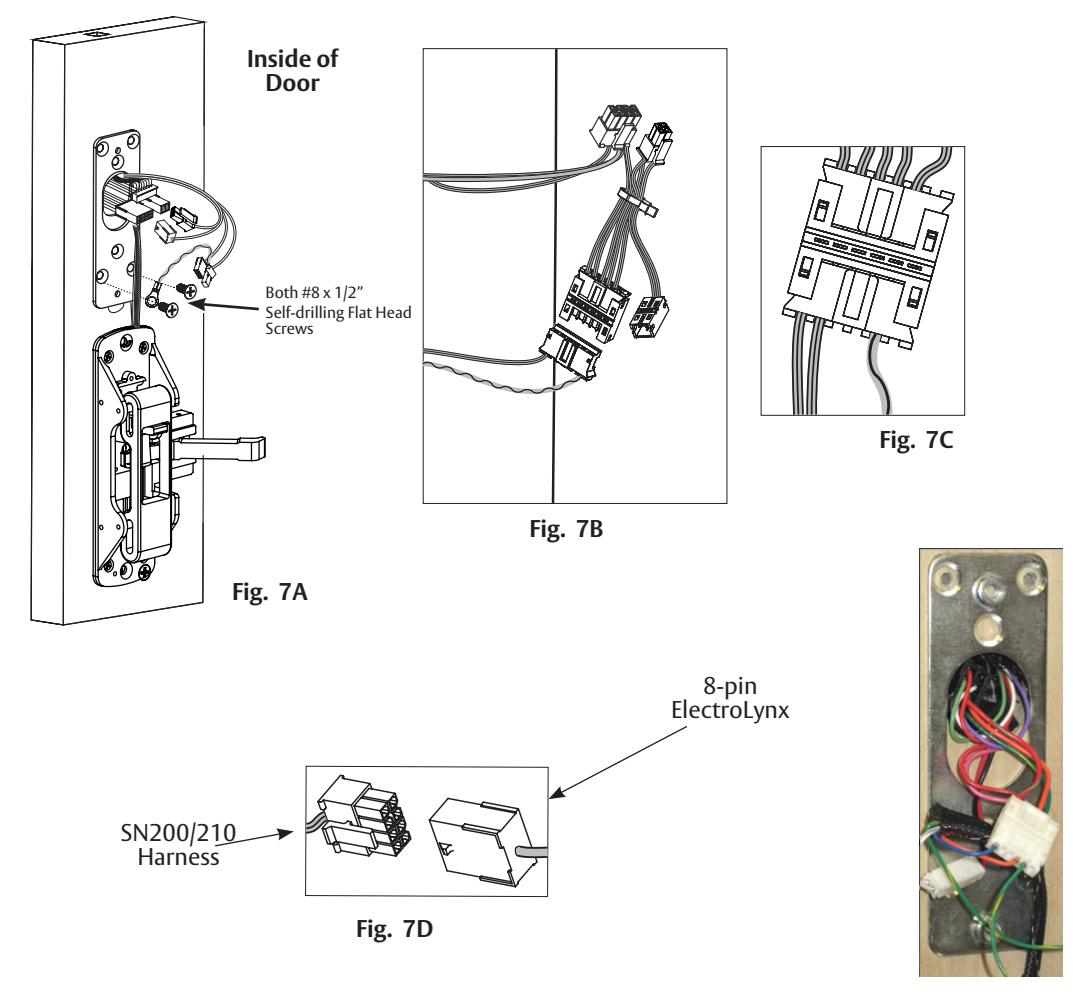 Inside of Door

Both #8 x 1/2" Self-drilling Flat Head Screws

Fig. 7A

Fig. 7B

Fig. 7C

8-pin ElectroLynx

SN200/210 Harness

Fig. 7D