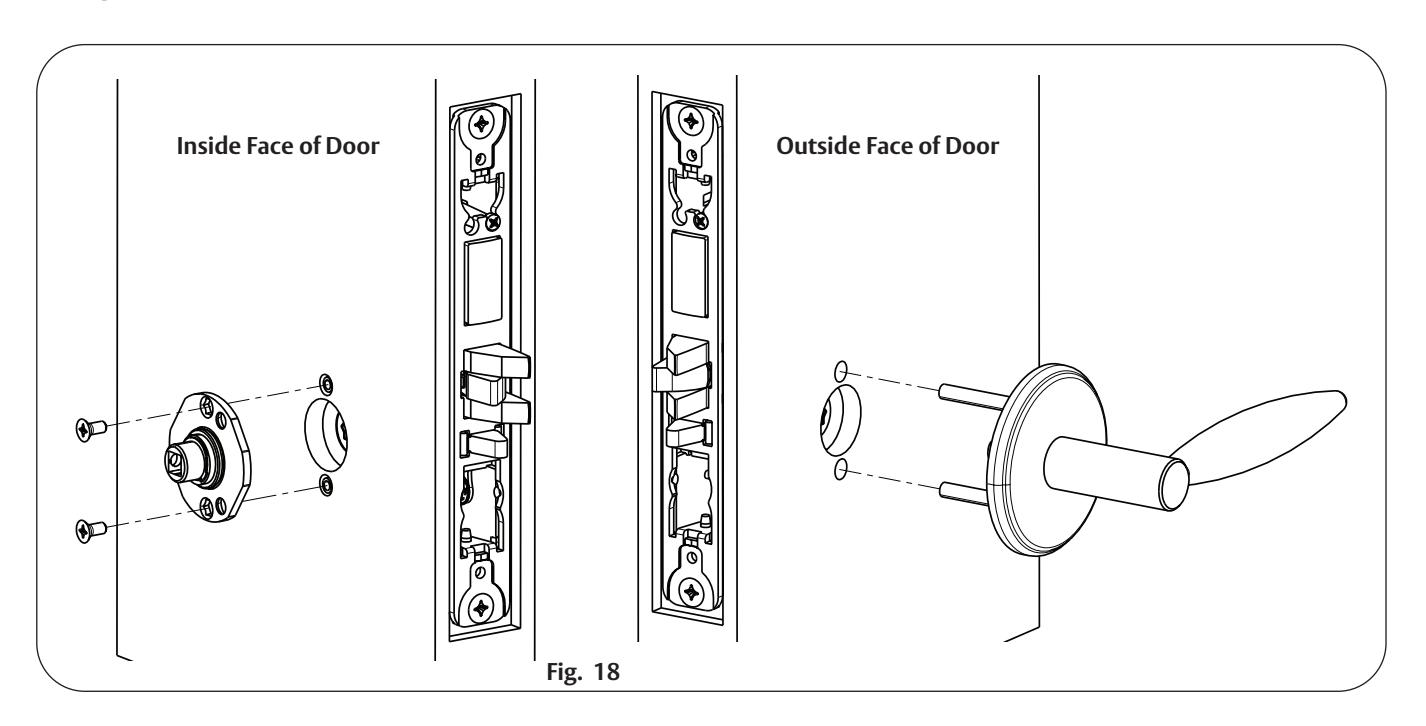 Inside Face of Door

Outside Face of Door

Fig. 18