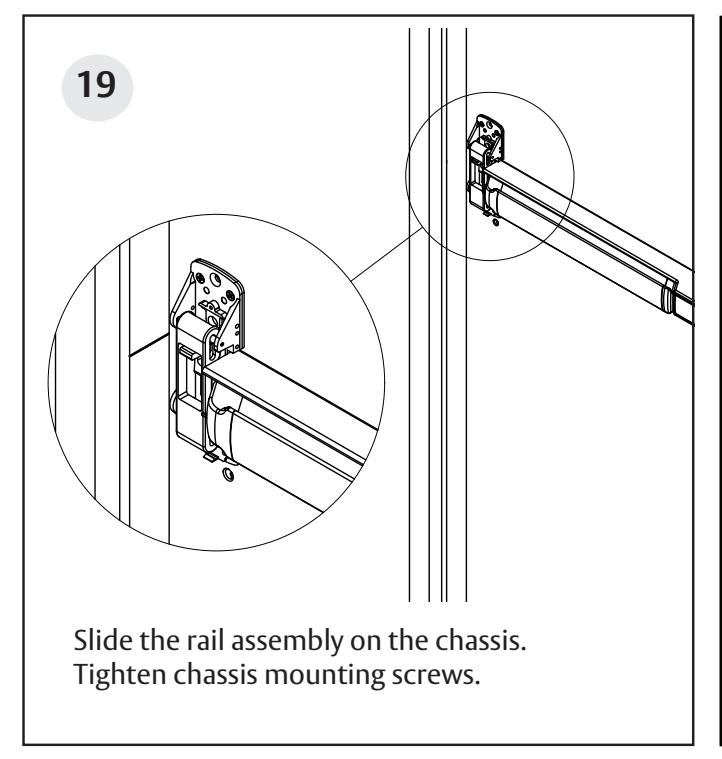 19

Slide the rail assembly on the chassis.
Tighten chassis mounting screws.