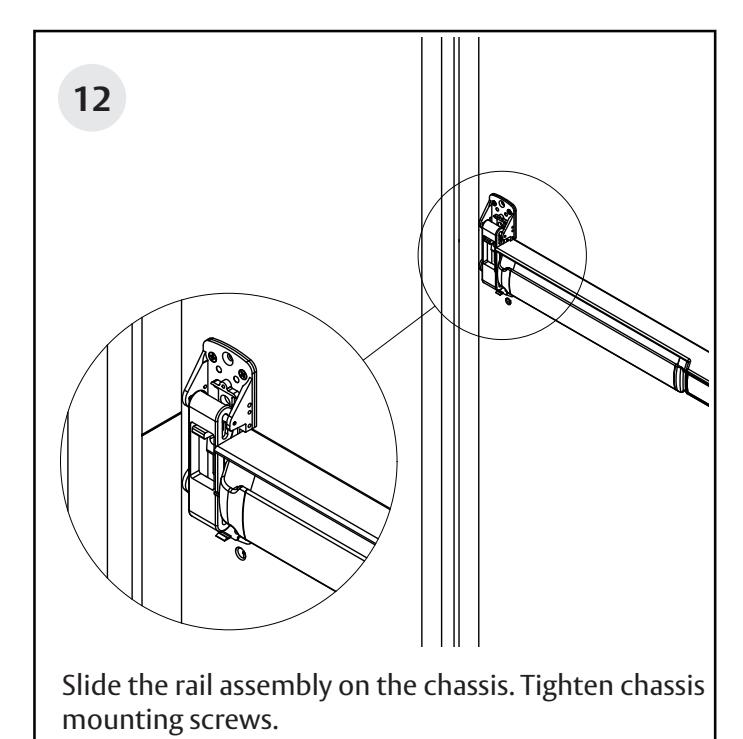 12

Slide the rail assembly on the chassis. Tighten chassis mounting screws.