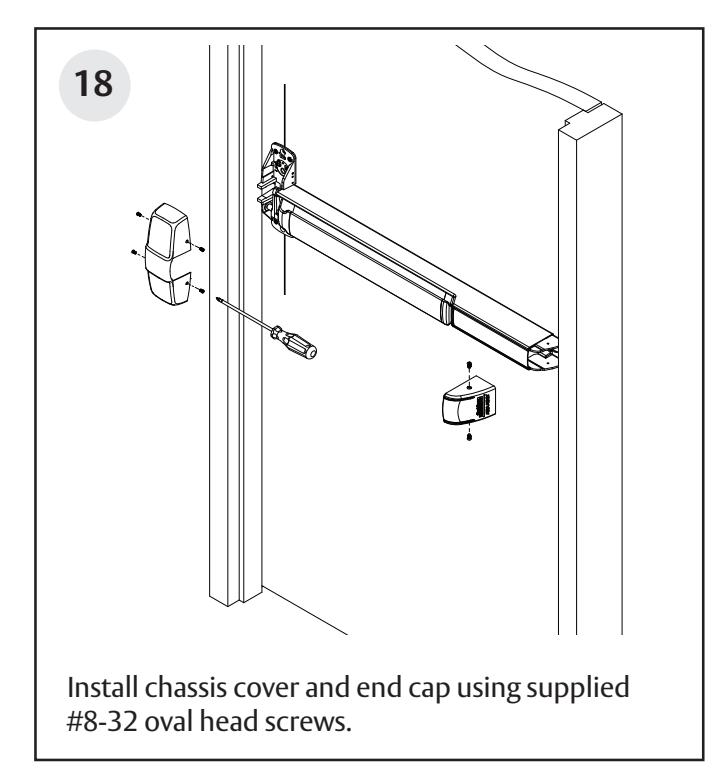 18

Install chassis cover and end cap using supplied #8-32 oval head screws.