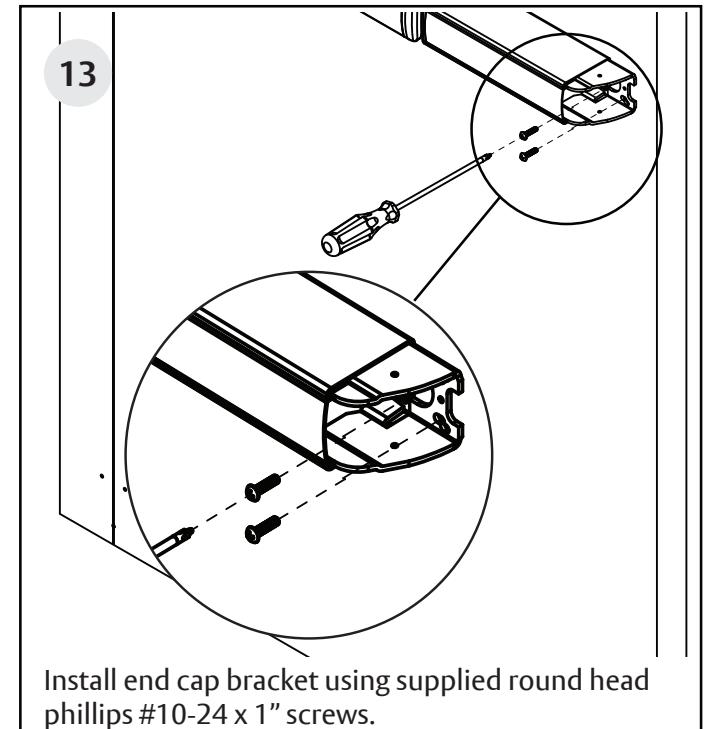 13

Install end cap bracket using supplied round head phillips #10-24 x 1” screws.