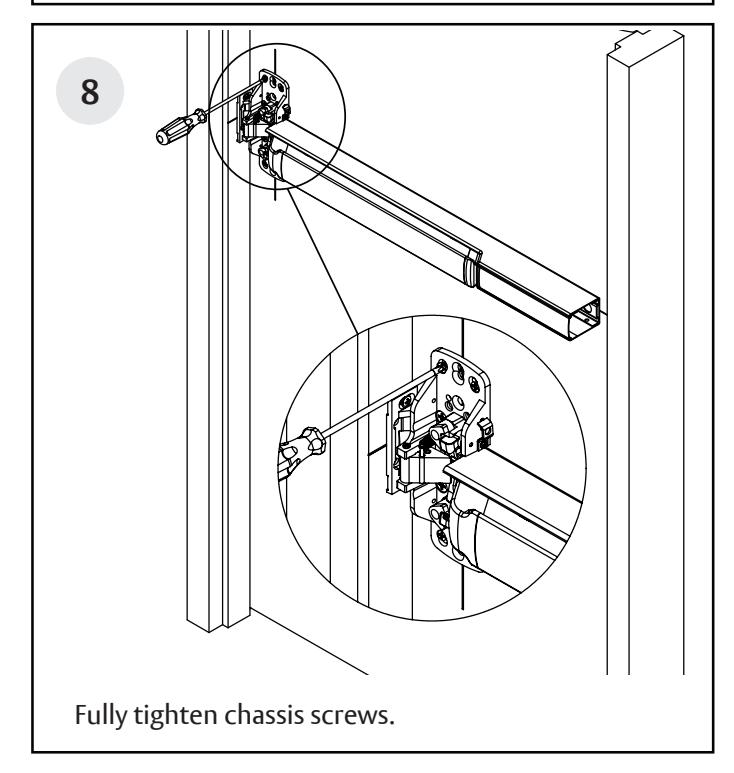 8

Fully tighten chassis screws.