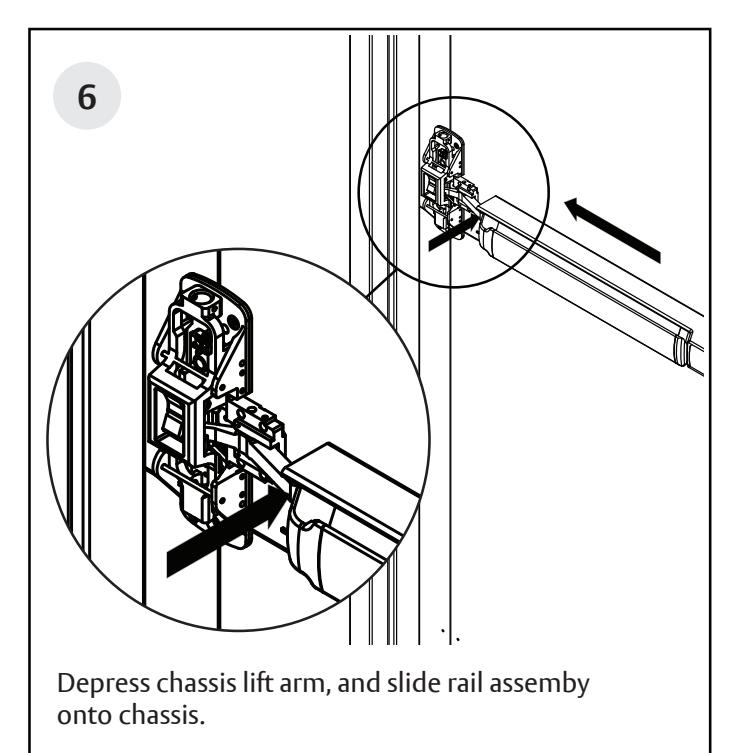 6

Depress chassis lift arm, and slide rail assemby onto chassis.