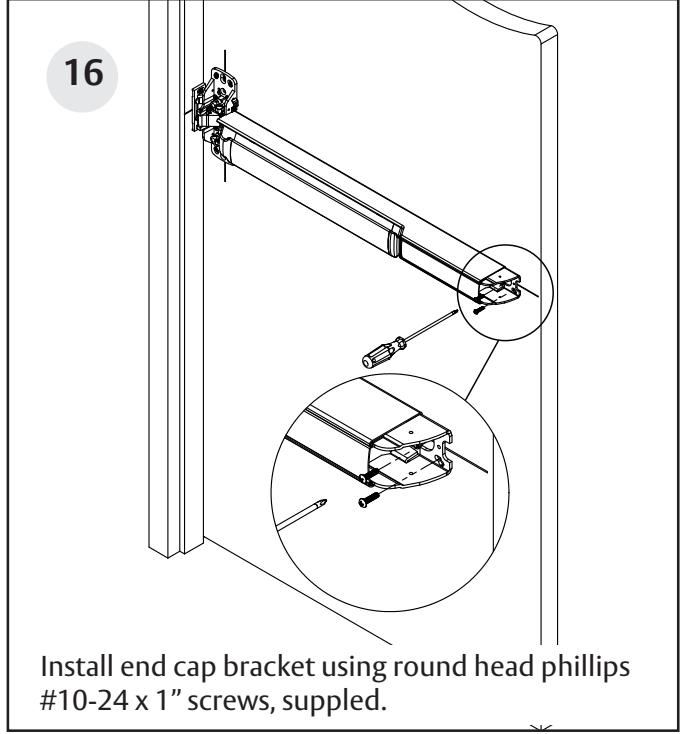 16

Install end cap bracket using round head phillips #10-24 x 1” screws, suppled.