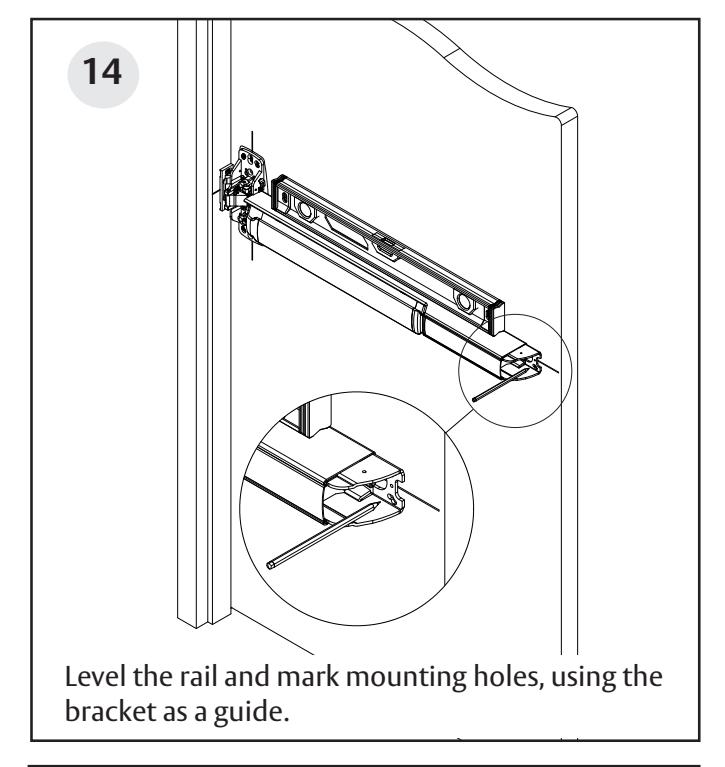 14

Level the rail and mark mounting holes, using the bracket as a guide.