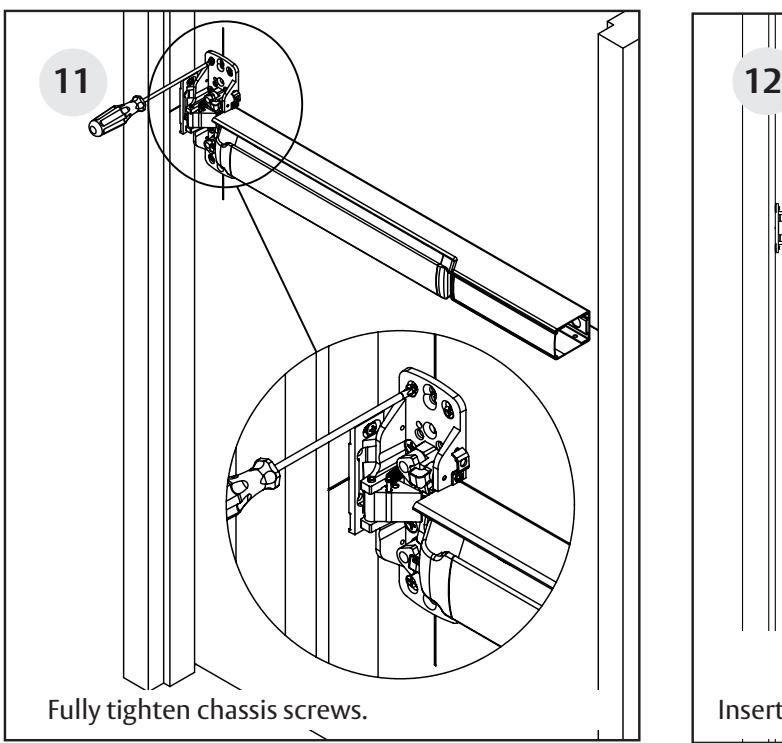 11

Fully tighten chassis screws.

12

Insert