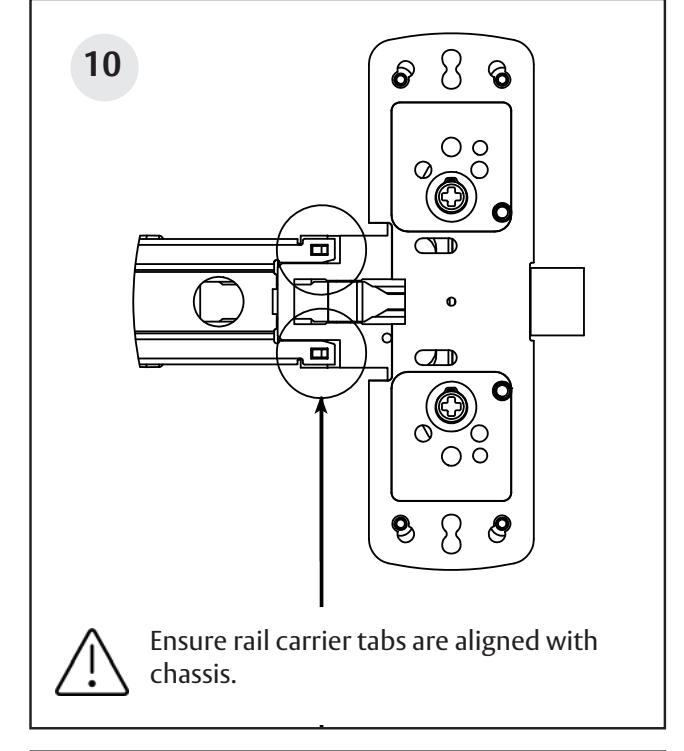 10

Ensure rail carrier tabs are aligned with chassis.