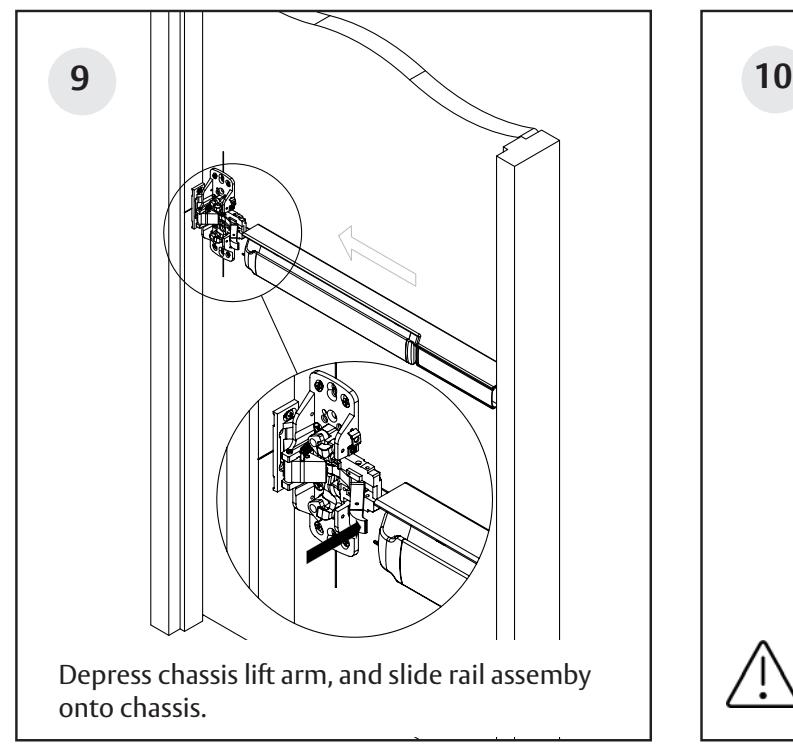 9

Depress chassis lift arm, and slide rail assemby onto chassis.

10