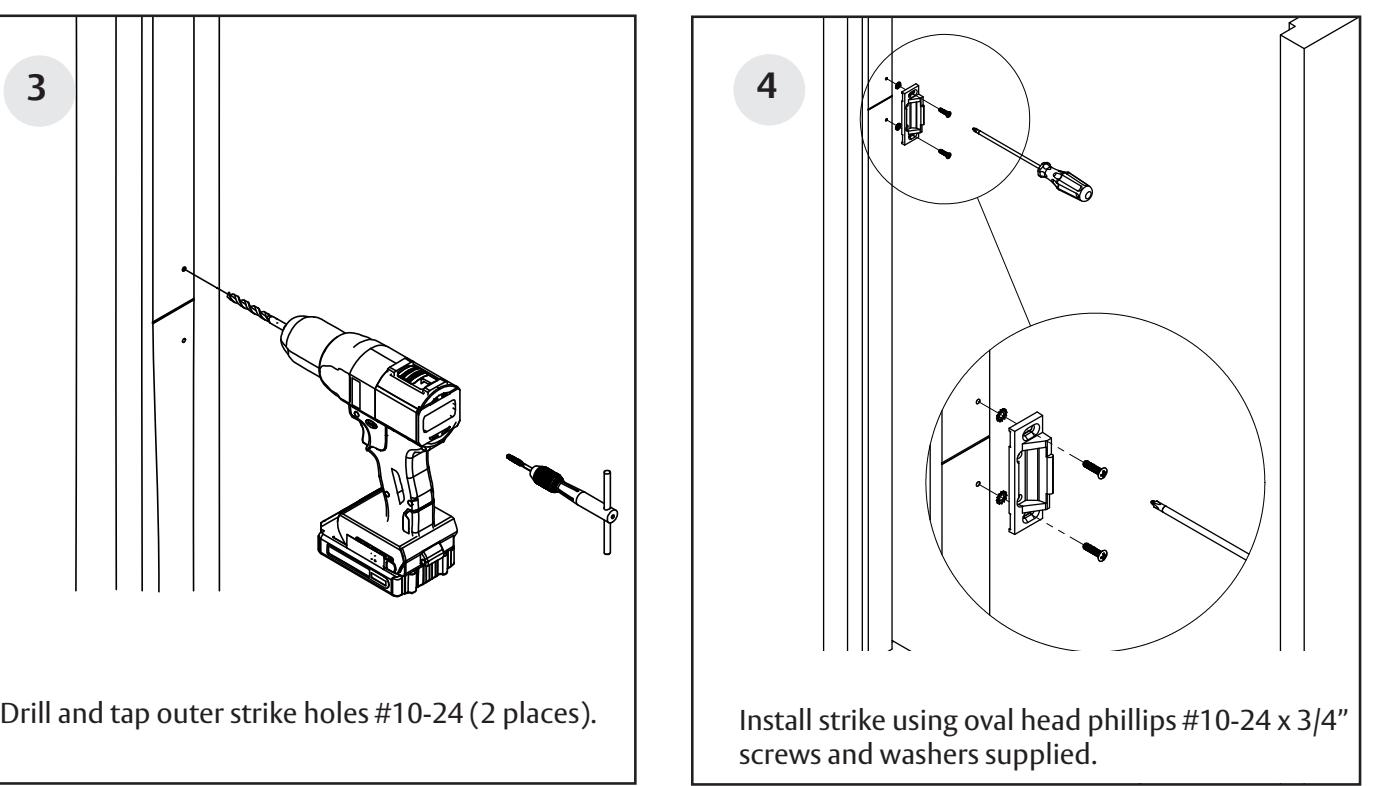 3

Drill and tap outer strike holes #10-24 (2 places).

4

Install strike using oval head phillips #10-24 x 3/4" screws and washers supplied.