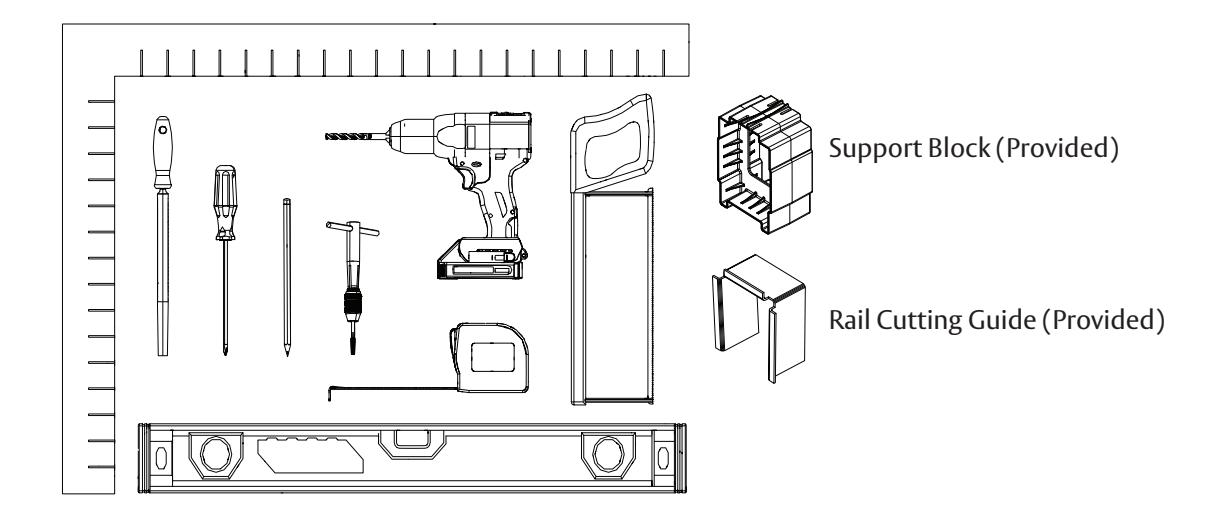 Support Block (Provided)

Rail Cutting Guide (Provided)