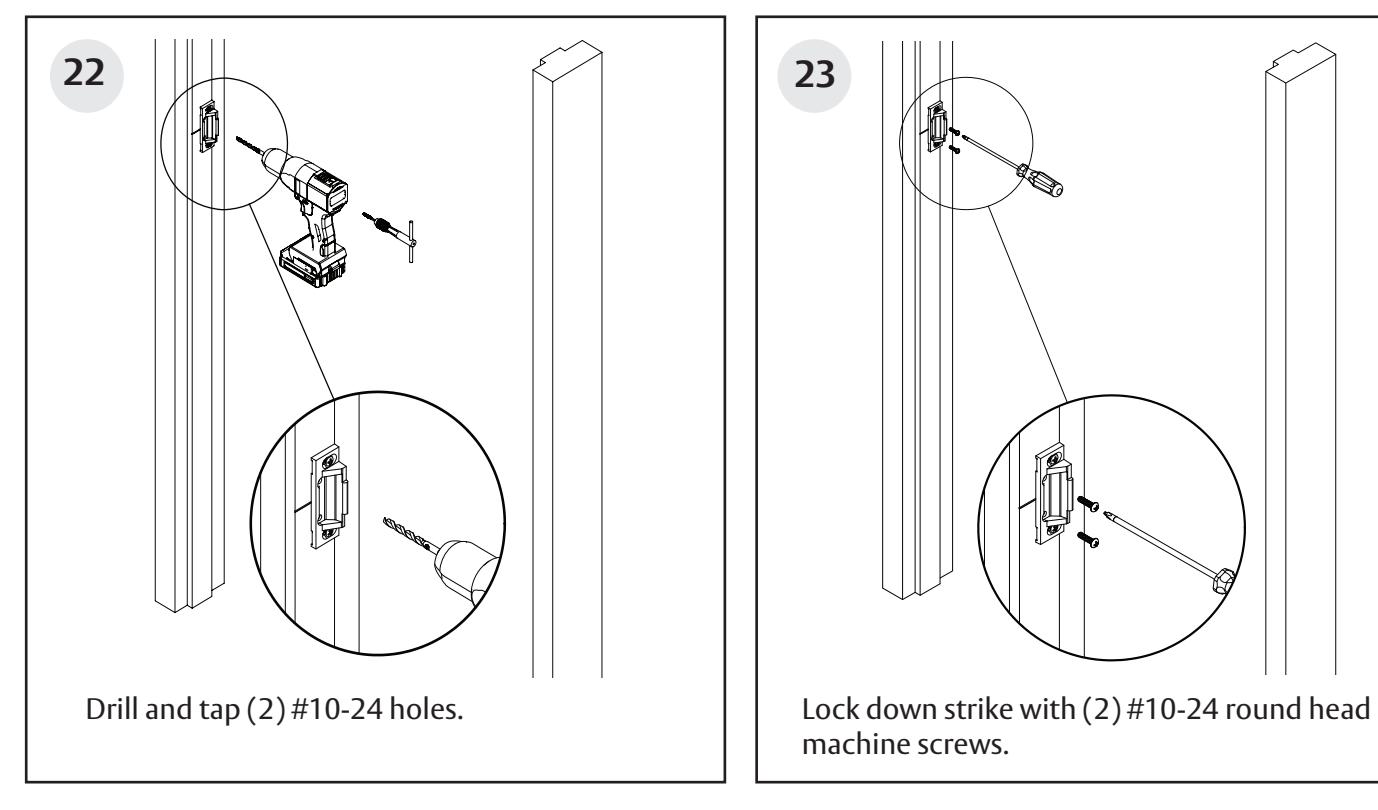 22

Drill and tap (2) #10-24 holes.

23

Lock down strike with (2) #10-24 round head machine screws.