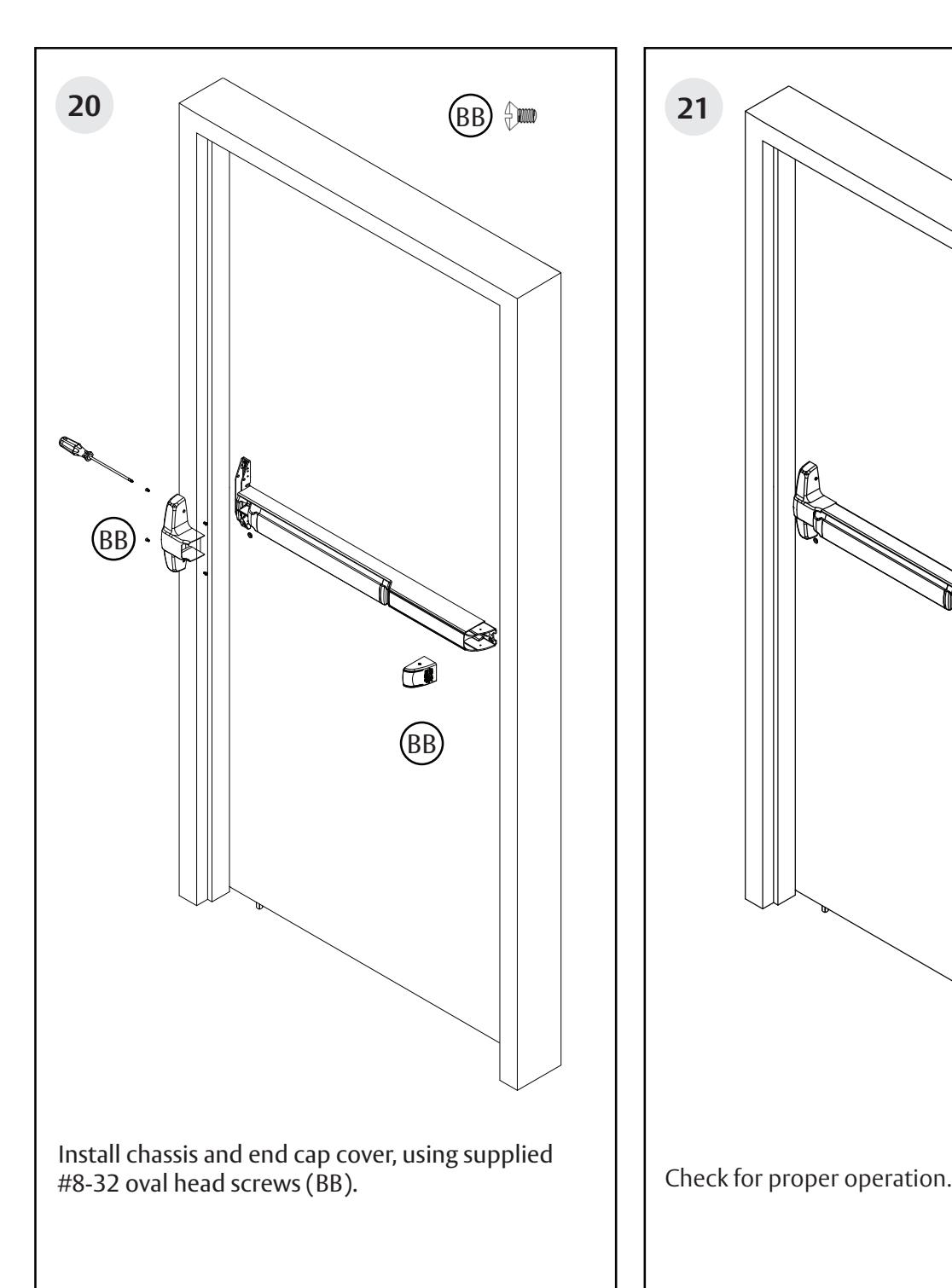 20

BB

BB

BB

Install chassis and end cap cover, using supplied #8-32 oval head screws (BB).

21

Check for proper operation.