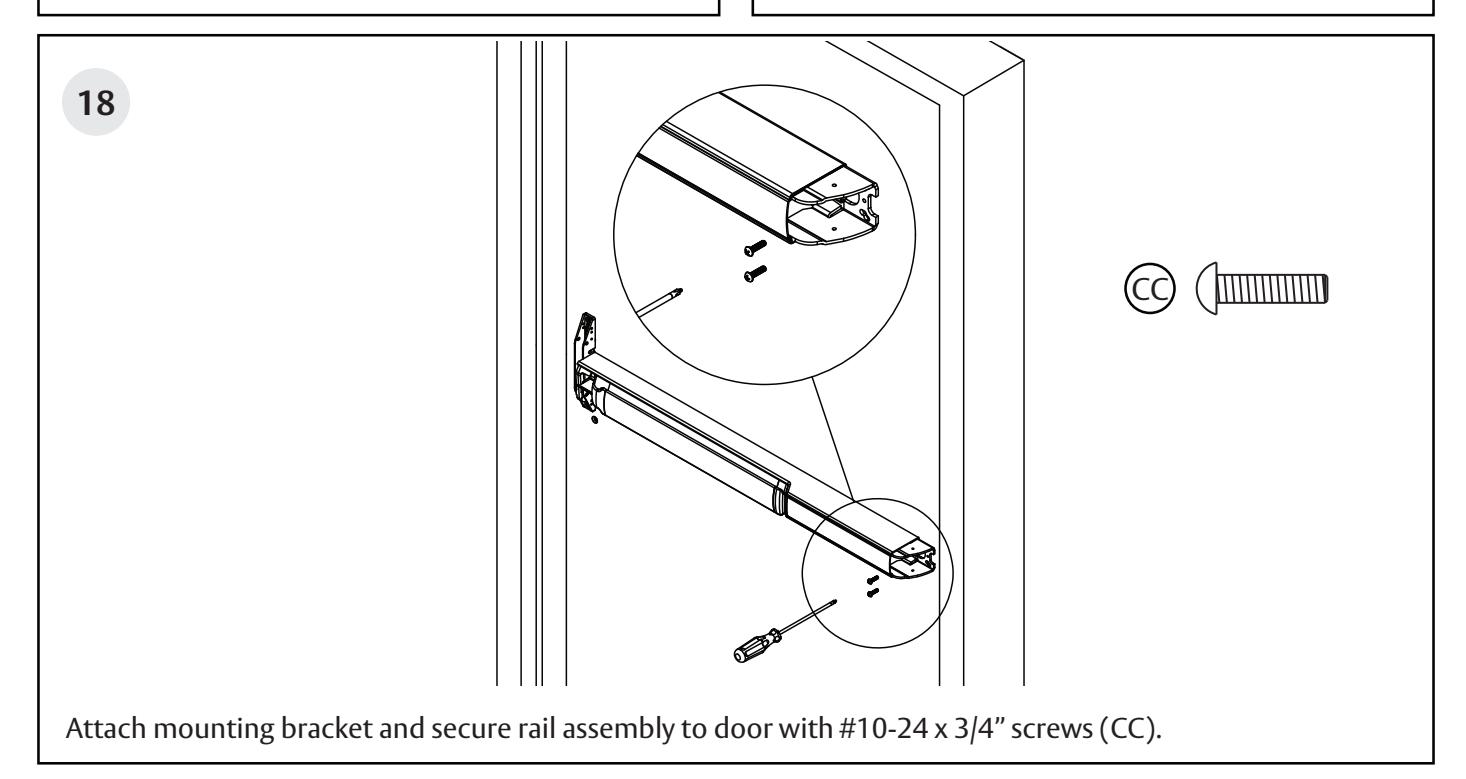 18

CC

Attach mounting bracket and secure rail assembly to door with #10-24 x 3/4" screws (CC).