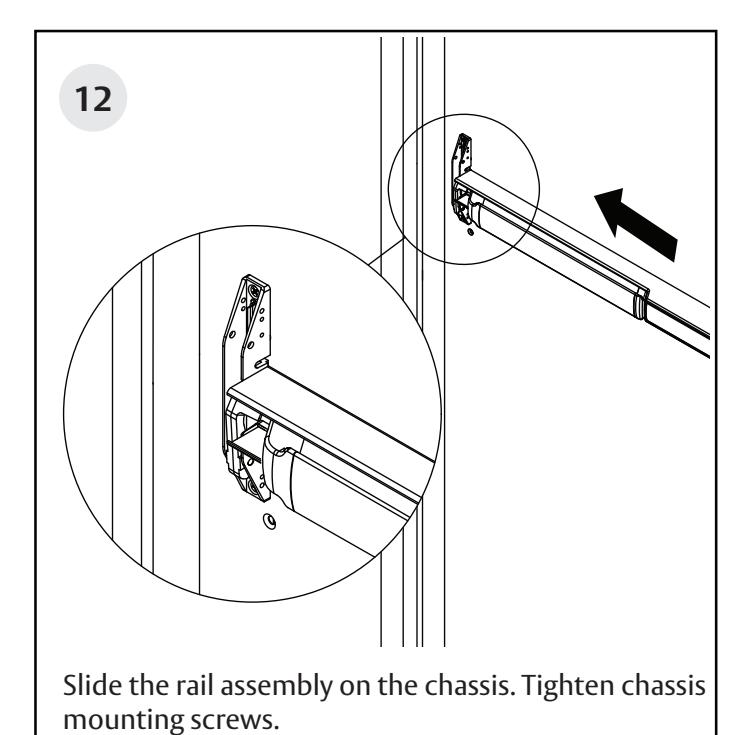 12

Slide the rail assembly on the chassis. Tighten chassis mounting screws.