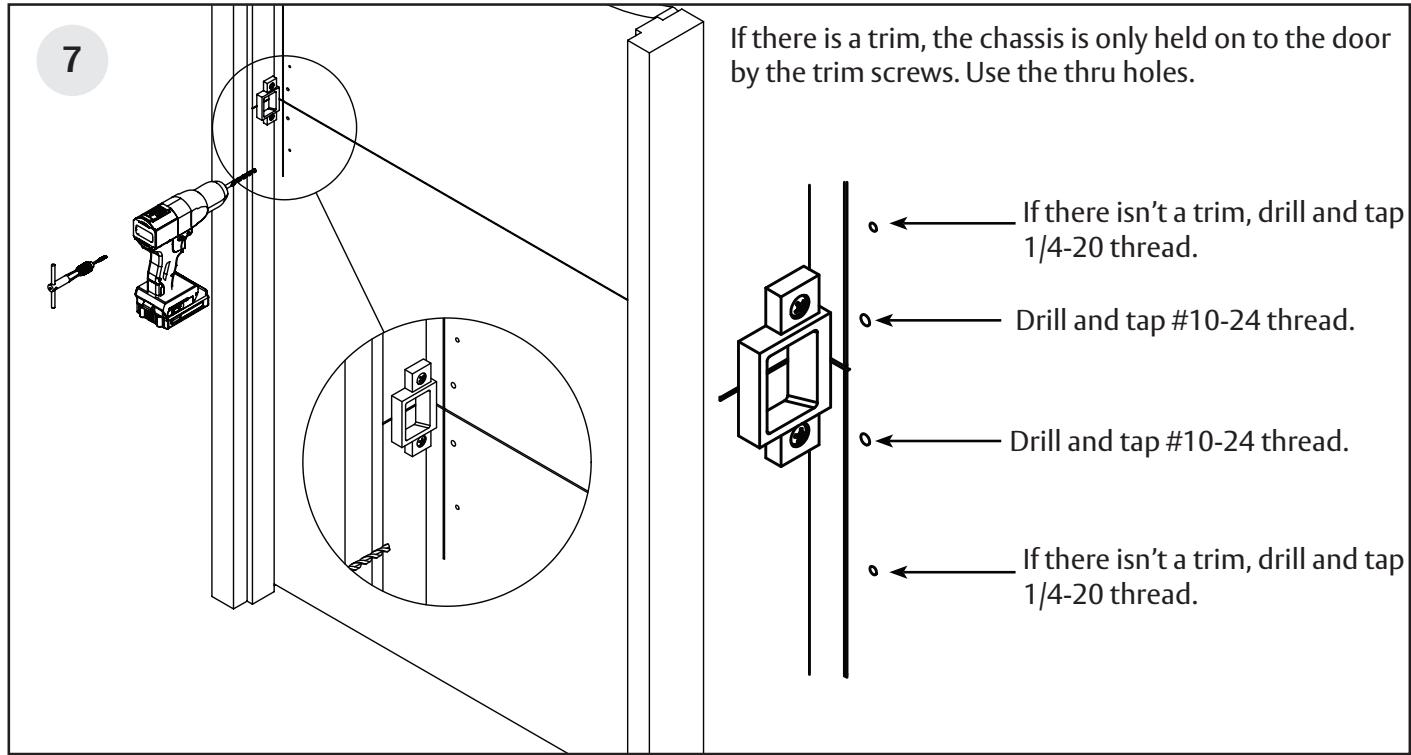 7

If there is a trim, the chassis is only held on to the door by the trim screws. Use the thru holes.

If there isn't a trim, drill and tap 1/4-20 thread.

Drill and tap #10-24 thread.

Drill and tap #10-24 thread.

If there isn't a trim, drill and tap 1/4-20 thread.