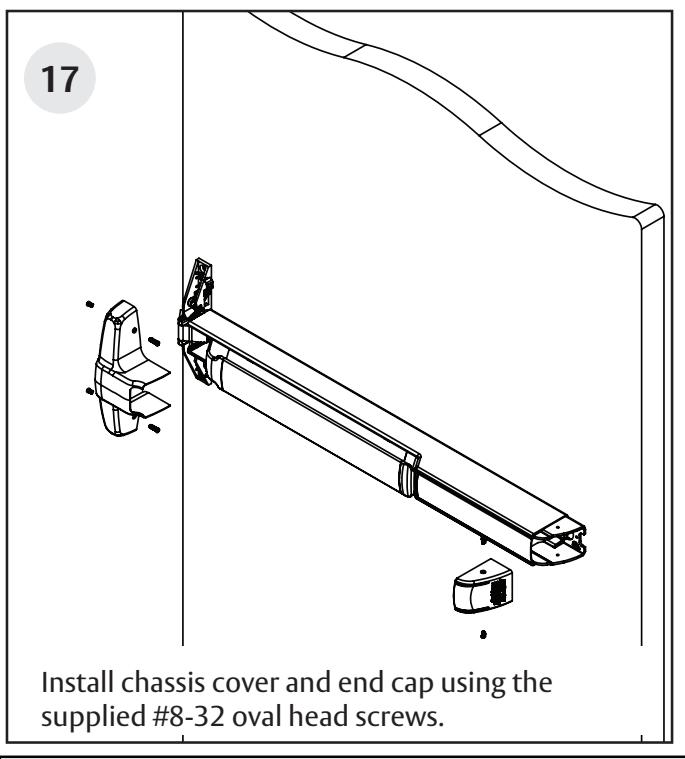 17

Install chassis cover and end cap using the supplied #8-32 oval head screws.