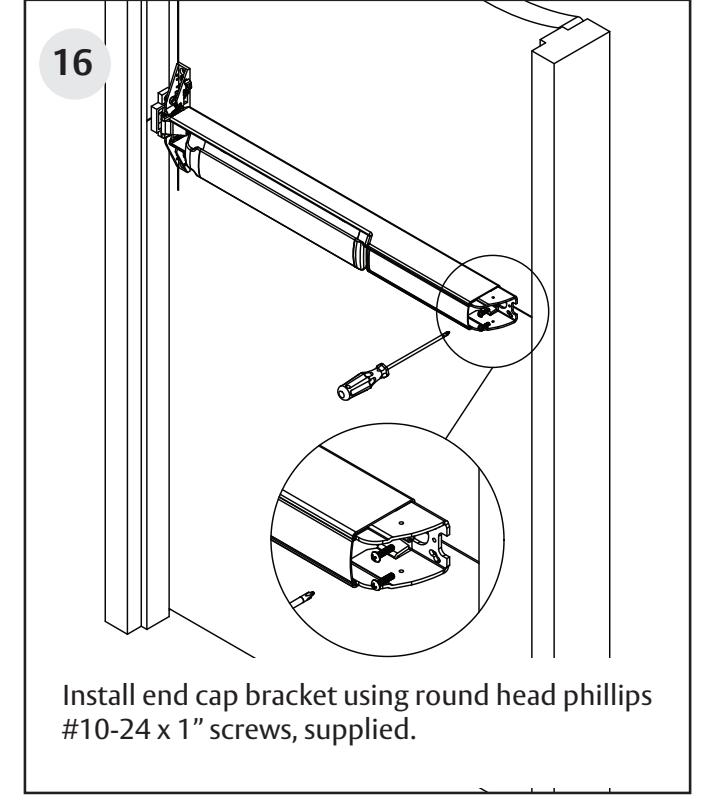 16

Install end cap bracket using round head phillips #10-24 x 1” screws, supplied.