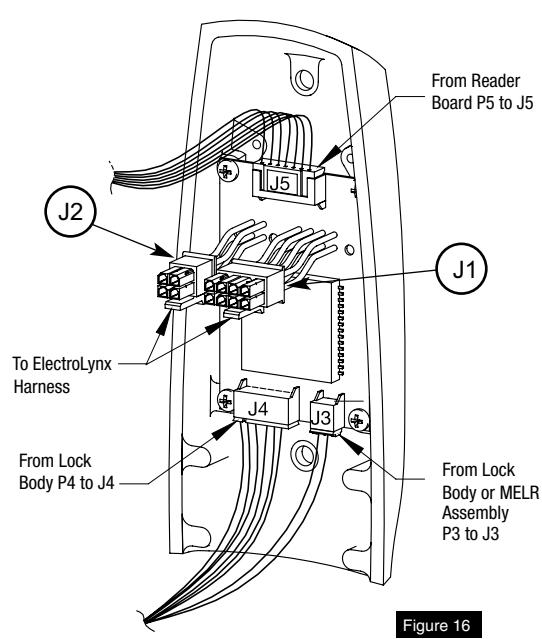 From Reader Board P5 to J5

J5

J2

J1

To ElectroLynx Harness

J4

J3

From Lock Body P4 to J4

From Lock Body or MELR Assembly P3 to J3

Figure 16