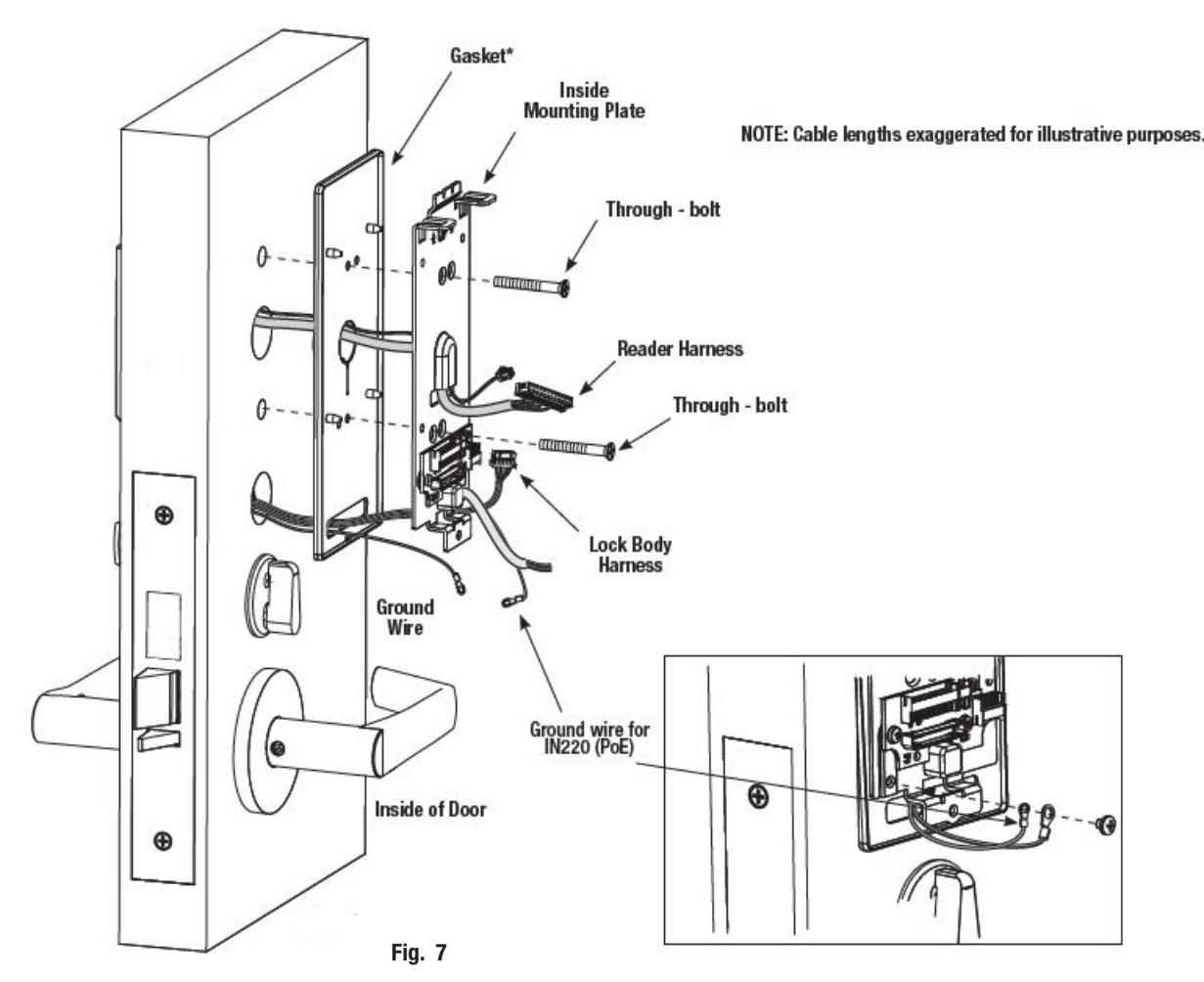 Gasket*

Inside Mounting Plate

NOTE: Cable lengths exaggerated for illustrative purposes.

Through - bolt

Reader Harness

Through - bolt

Lock Body Harness

Ground Wire

Ground wire for IN220 (PoE)

Inside of Door

Fig. 7