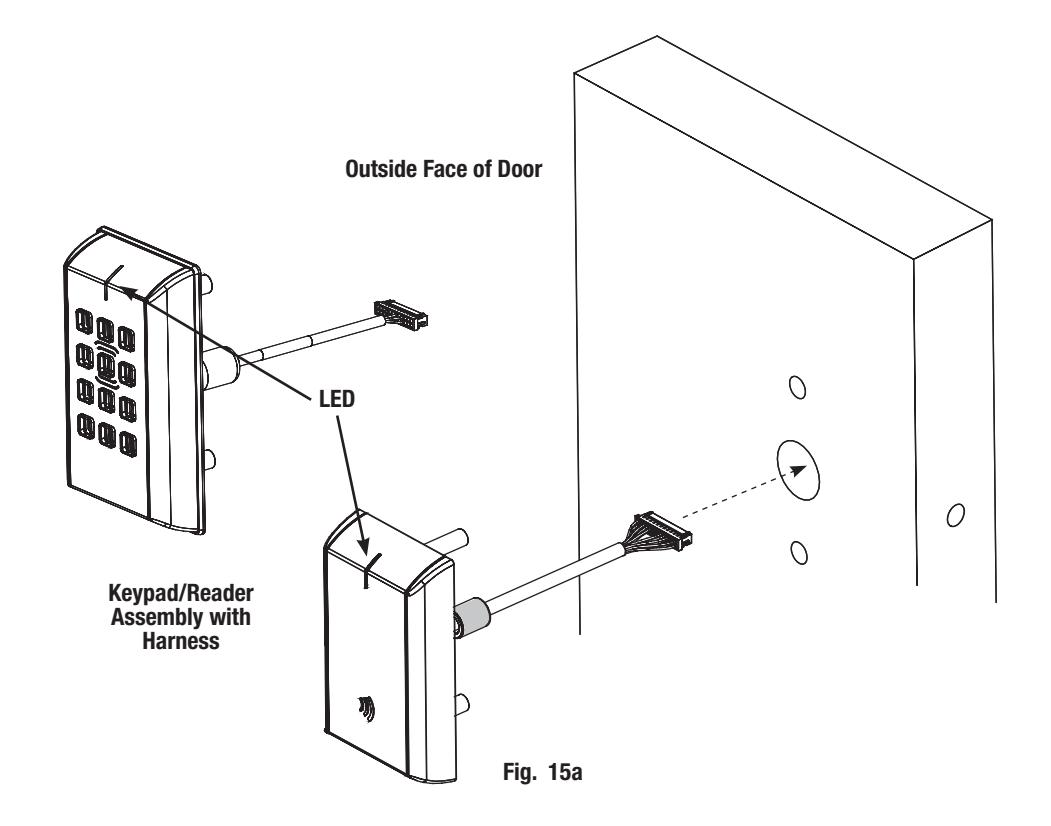 Outside Face of Door

LED

Keypad/Reader Assembly with Harness

Fig. 15a