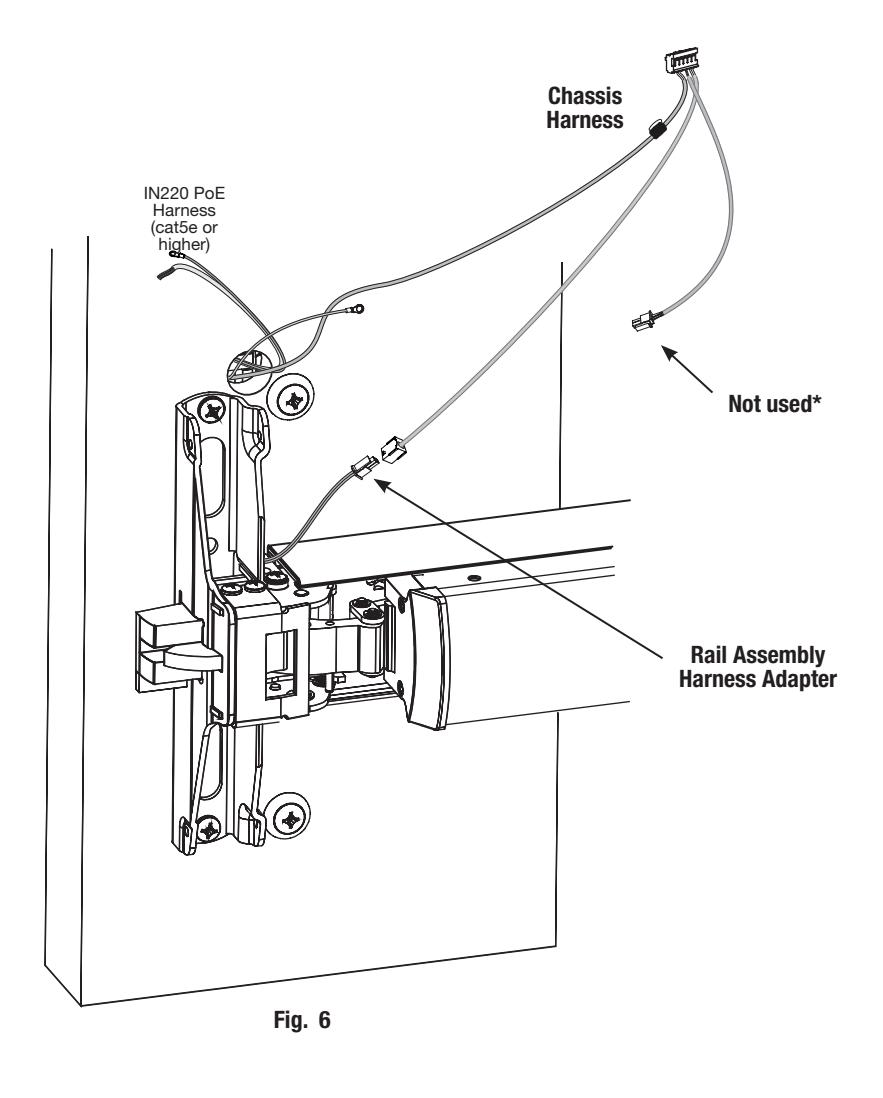 Chassis Harness

IN220 PoE Harness (cat5e or higher)

Not used*

Rail Assembly Harness Adapter

Fig. 6