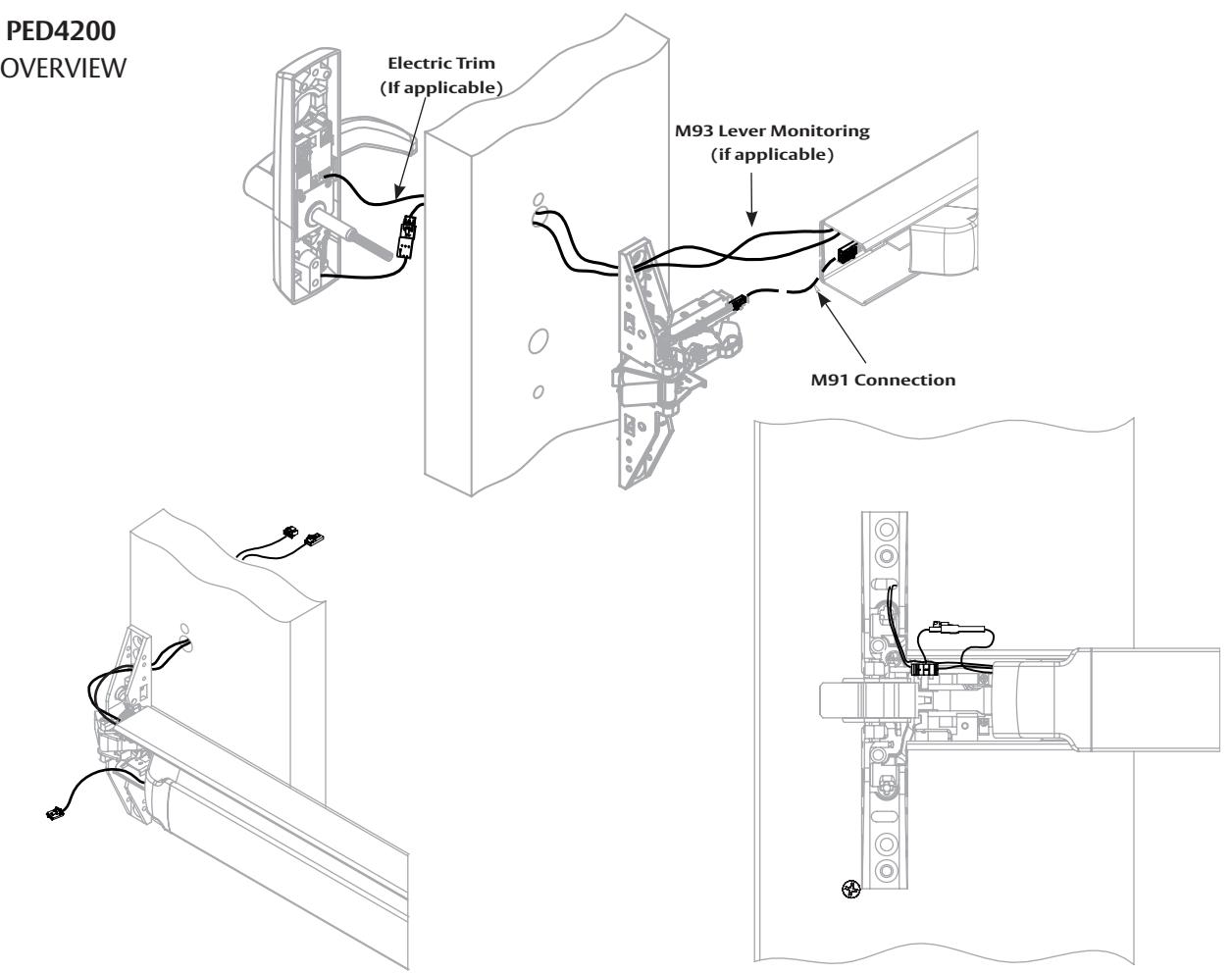 PED4200
OVERVIEW

Electric Trim
(If applicable)

M93 Lever Monitoring
(if applicable)

M91 Connection