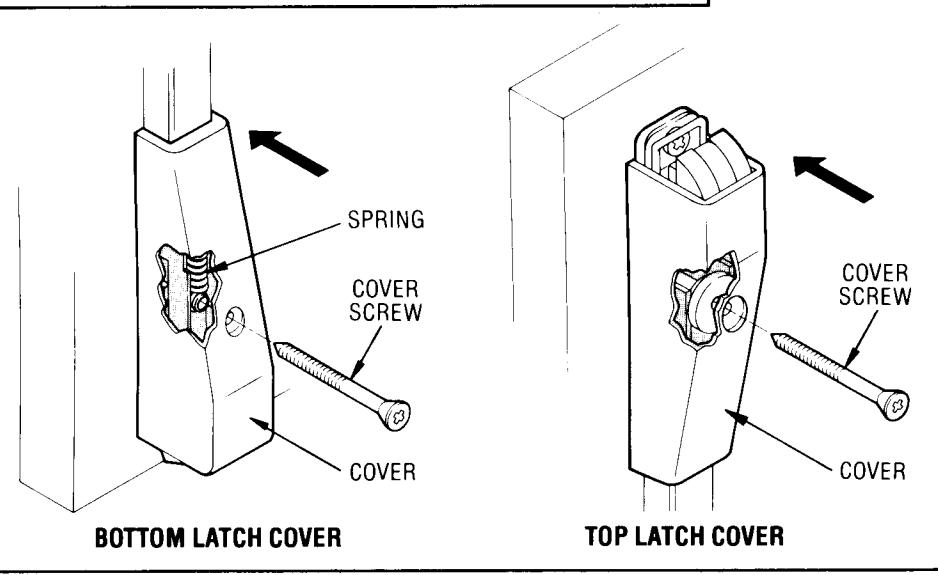 SPRING

COVER SCREW

COVER

BOTTOM LATCH COVER

COVER SCREW

COVER

TOP LATCH COVER