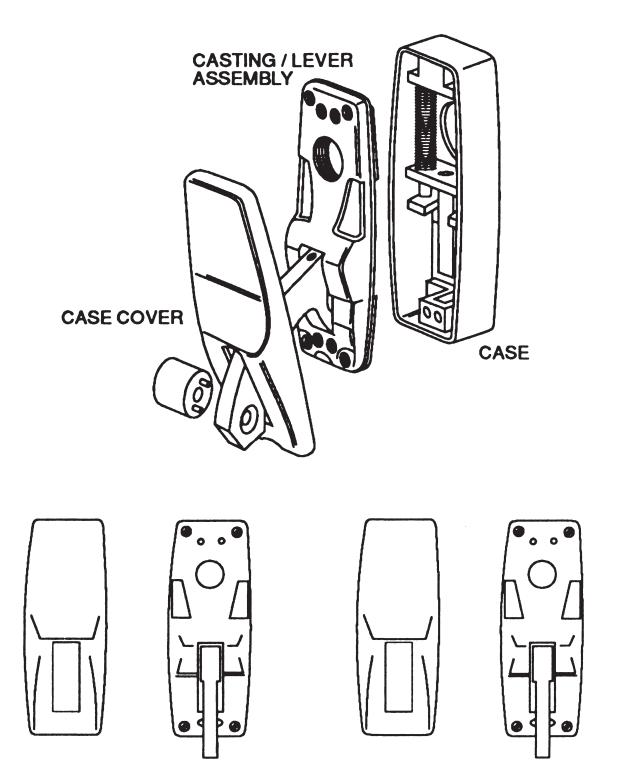 CASTING / LEVER ASSEMBLY

CASE COVER

CASE