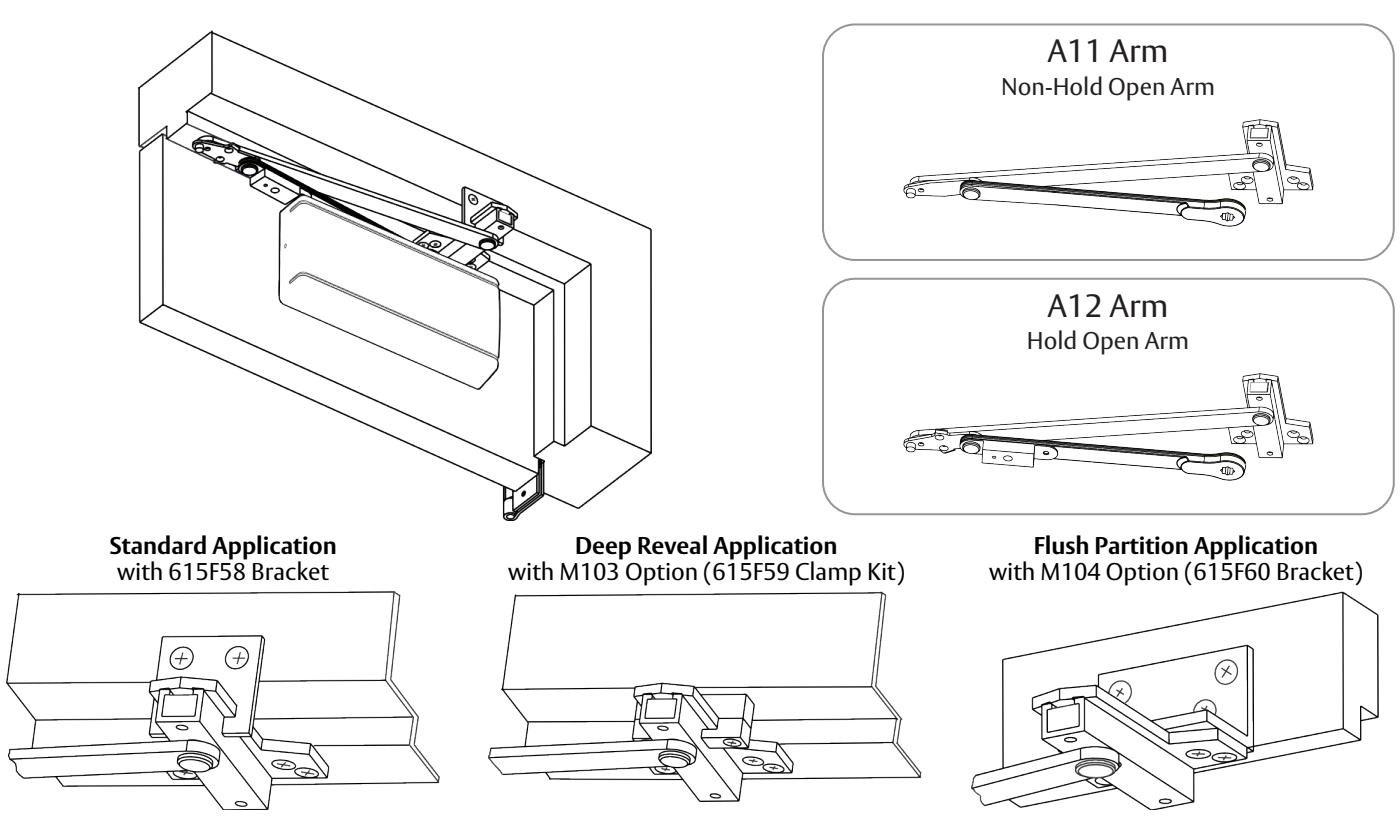 A11 Arm
Non-Hold Open Arm

A12 Arm
Hold Open Arm

**Standard Application**
with 615F58 Bracket

**Deep Reveal Application**
with M103 Option (615F59 Clamp Kit)

**Flush Partition Application**
with M104 Option (615F60 Bracket)