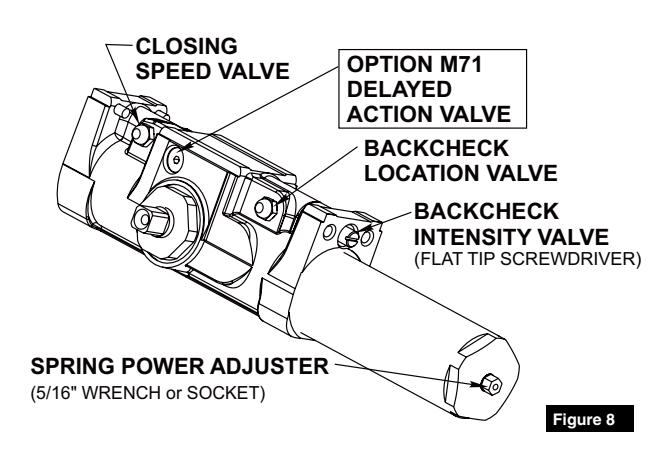 CLOSING SPEED VALVE

OPTION M71 DELAYED ACTION VALVE

BACKCHECK LOCATION VALVE

BACKCHECK INTENSITY VALVE
(FLAT TIP SCREWDRIVER)

SPRING POWER ADJUSTER
(5/16" WRENCH or SOCKET)

Figure 8