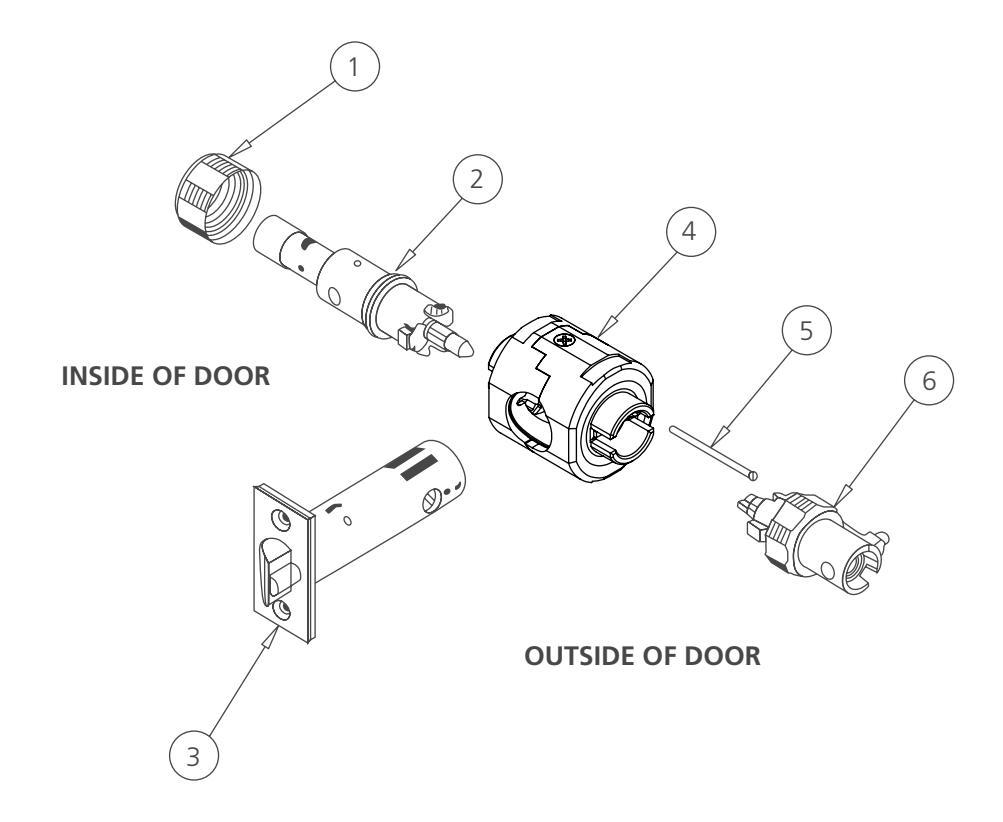 1

2

4

5

6

INSIDE OF DOOR

OUTSIDE OF DOOR

3