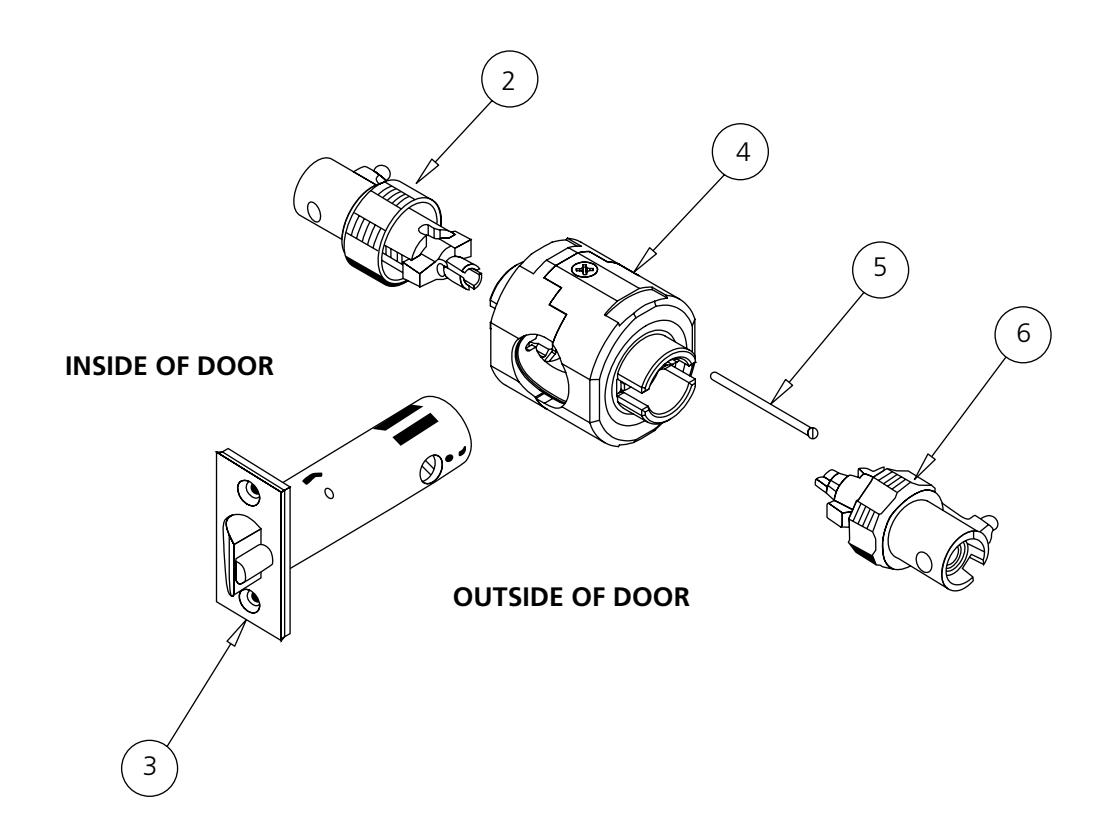 2

4

5

6

INSIDE OF DOOR

OUTSIDE OF DOOR

3