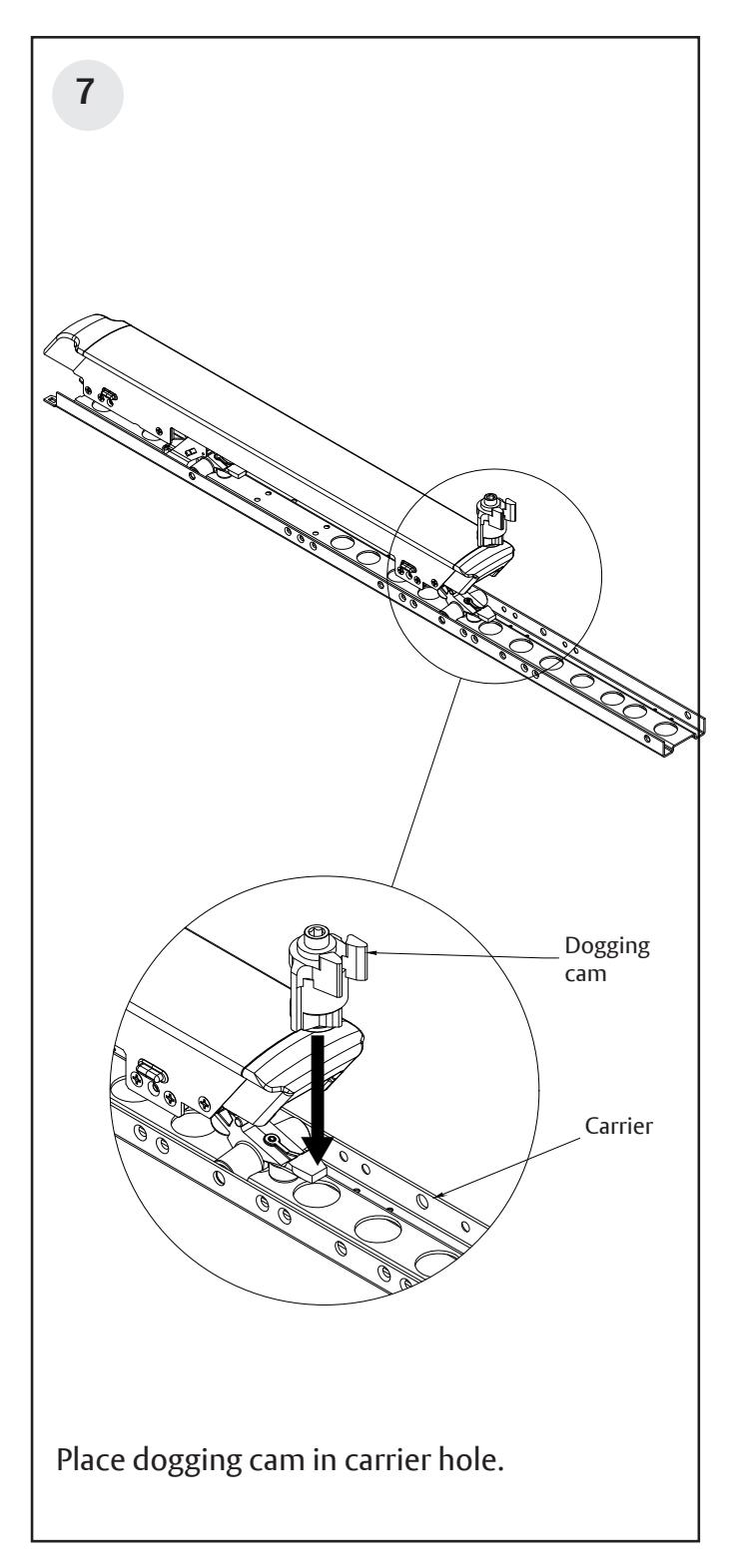 7

Dogging cam

Carrier

Place dogging cam in carrier hole.