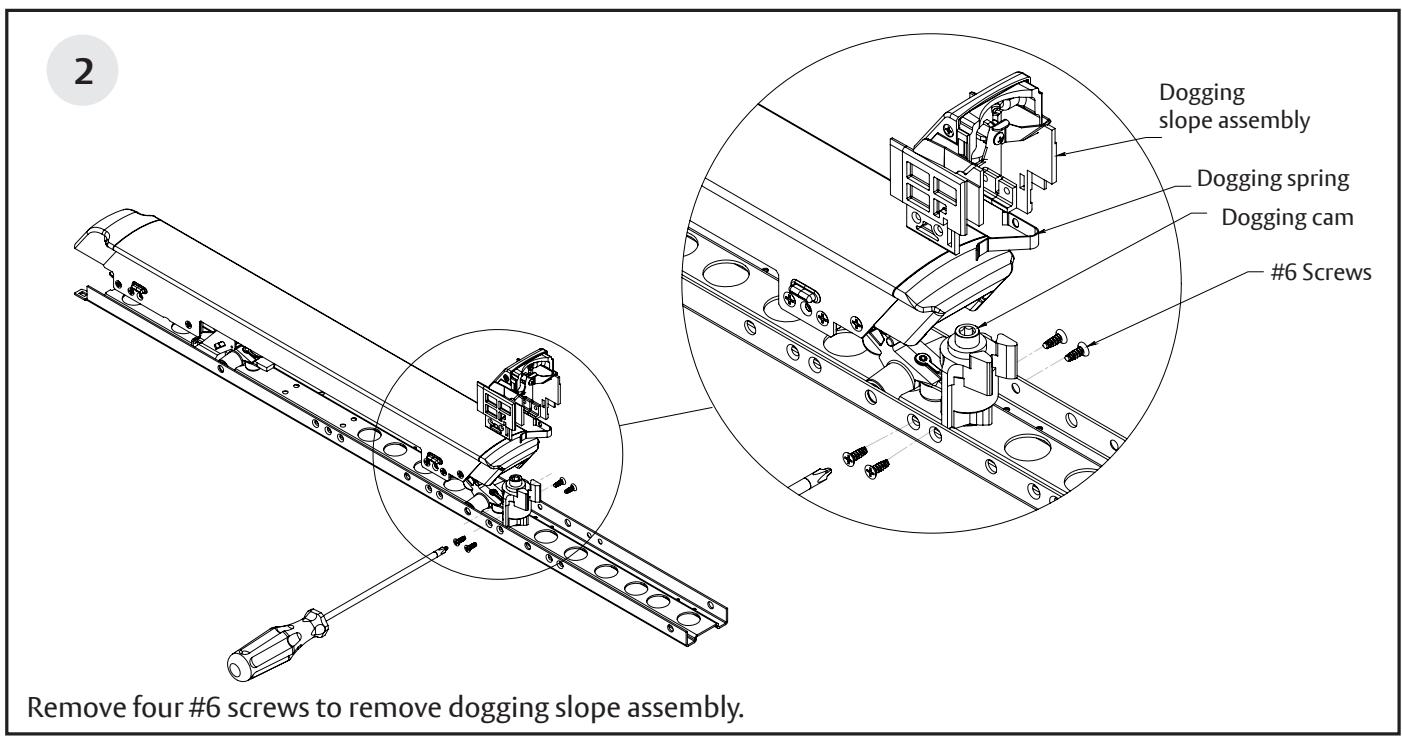 2

Dogging slope assembly

Dogging spring

Dogging cam

#6 Screws

Remove four #6 screws to remove dogging slope assembly.