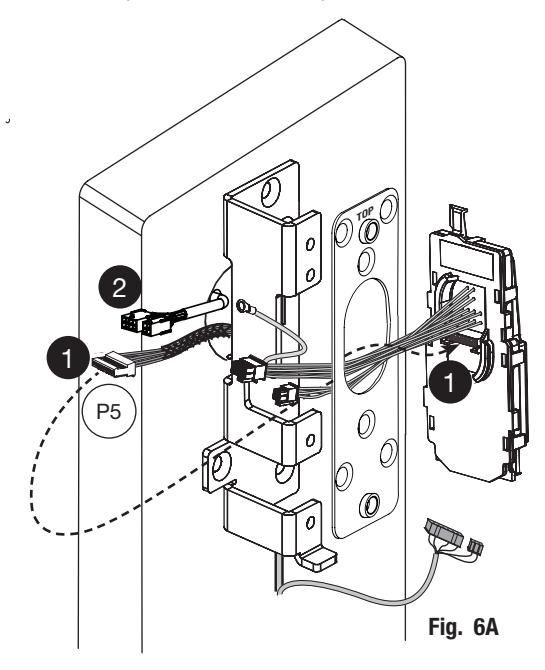 TOP

2

1

P5

1

Fig. 6A