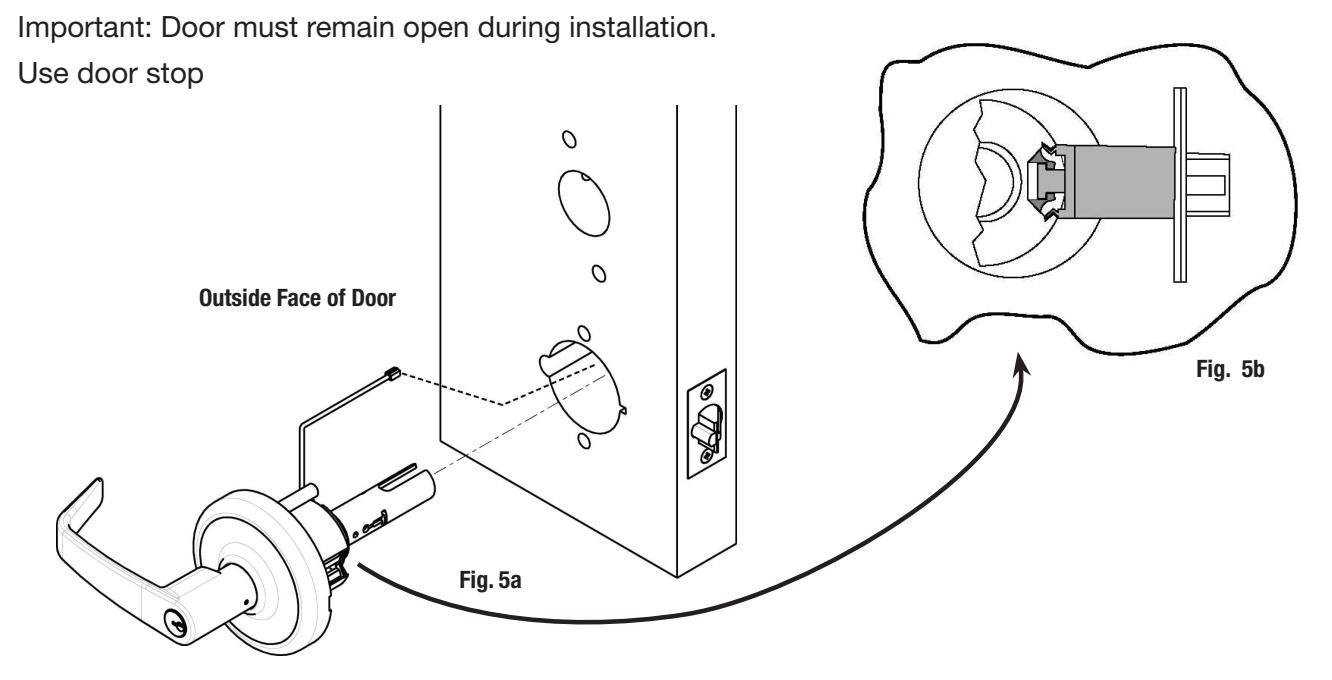 Important: Door must remain open during installation.
Use door stop

Outside Face of Door

Fig. 5a

Fig. 5b