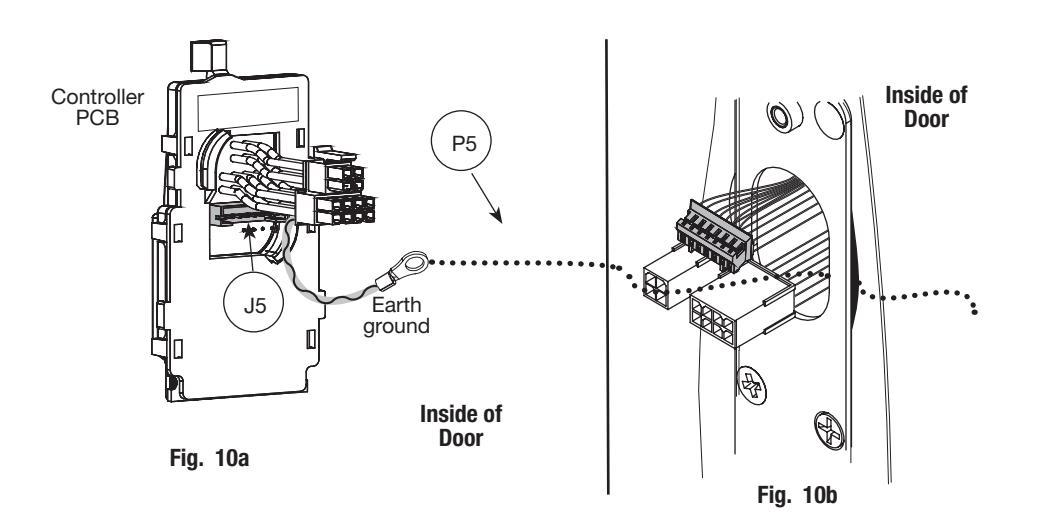 Controller PCB

P5

J5

Earth ground

Inside of Door

Fig. 10a

Inside of Door

Fig. 10b