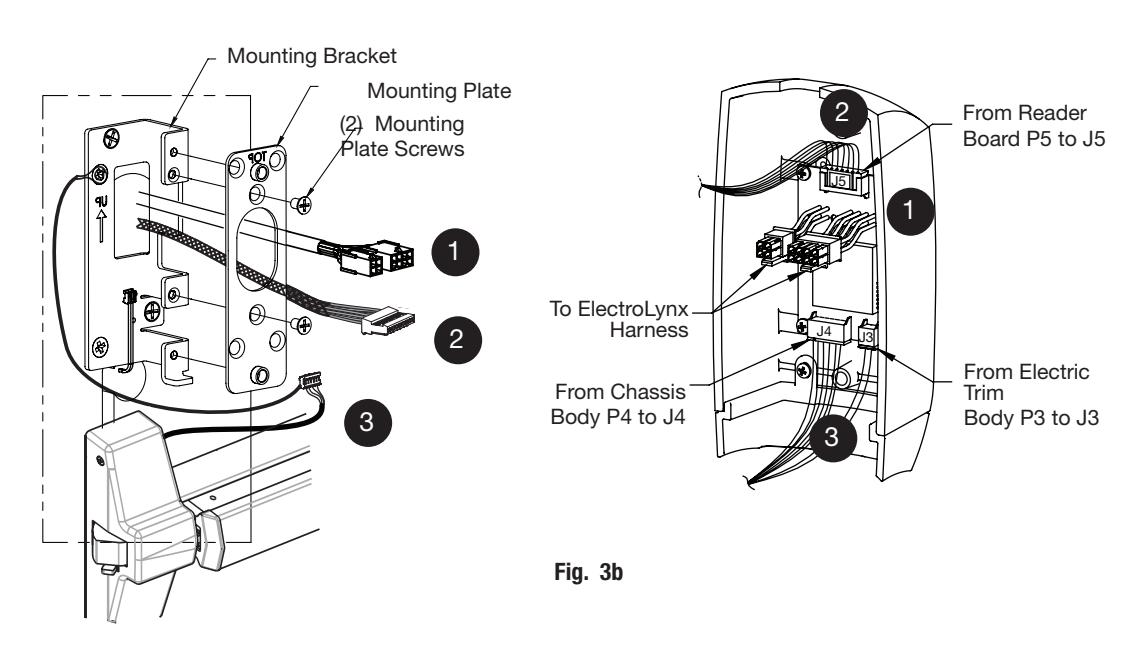 Mounting Bracket

Mounting Plate

(2) Mounting Plate Screws

TOP

UP

1

2

3

2

From Reader Board P5 to J5

J5

1

To ElectroLynx Harness

J4

J3

From Chassis Body P4 to J4

From Electric Trim Body P3 to J3

3

Fig. 3b