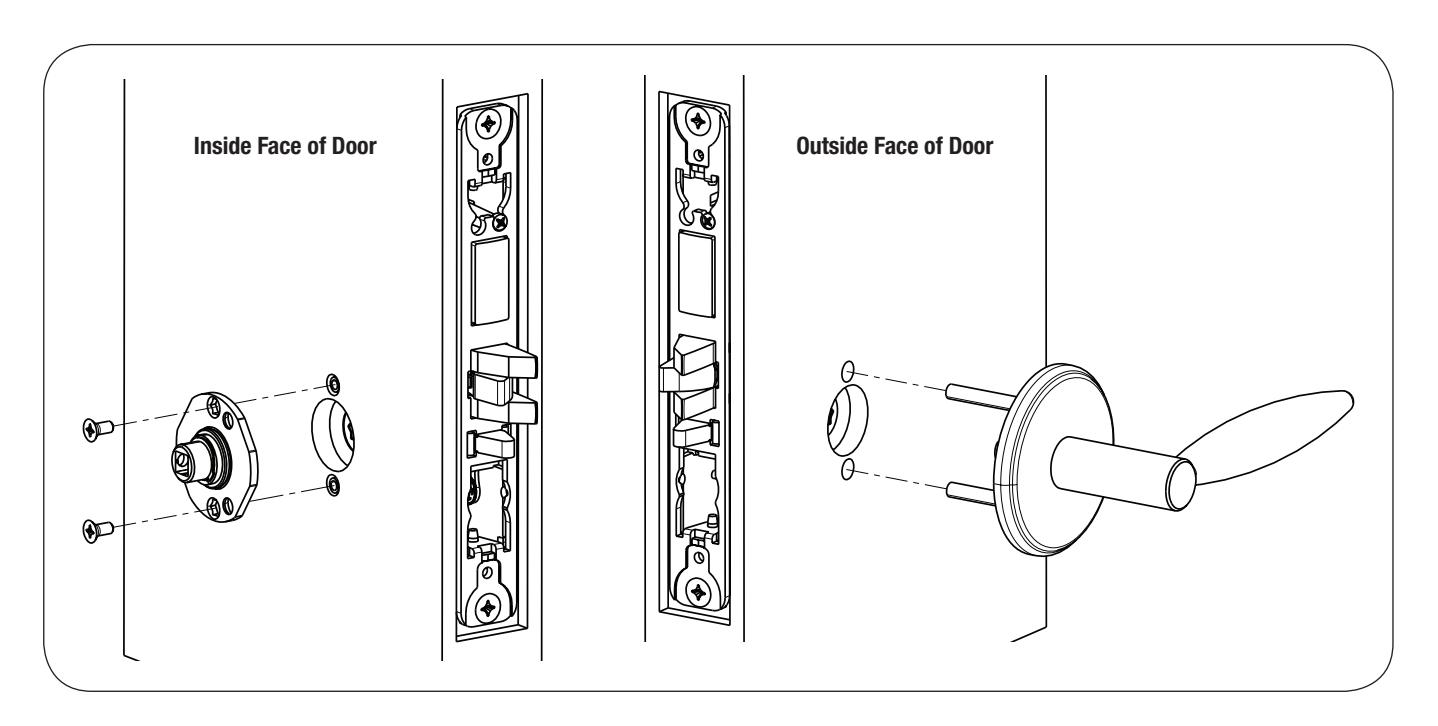 Inside Face of Door

Outside Face of Door