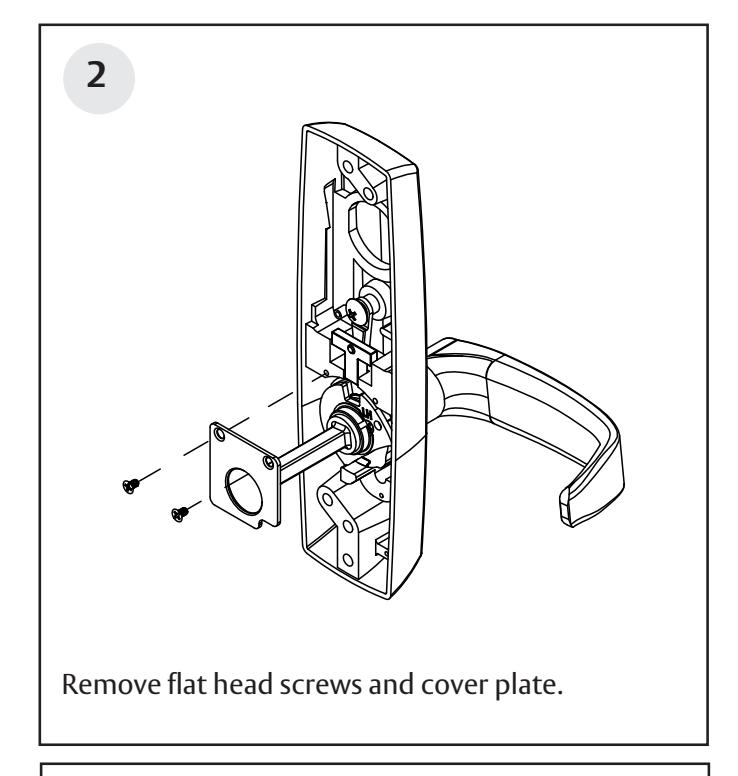 2

Remove flat head screws and cover plate.