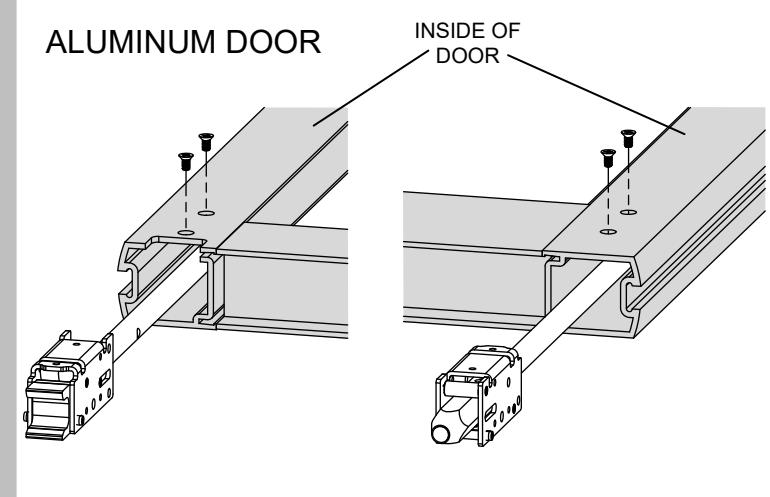 ALUMINUM DOOR

INSIDE OF DOOR