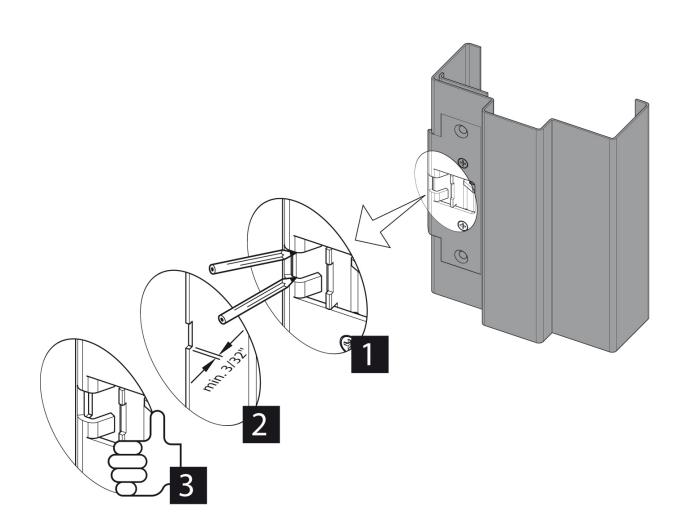 1
min. 3/32"
2
3