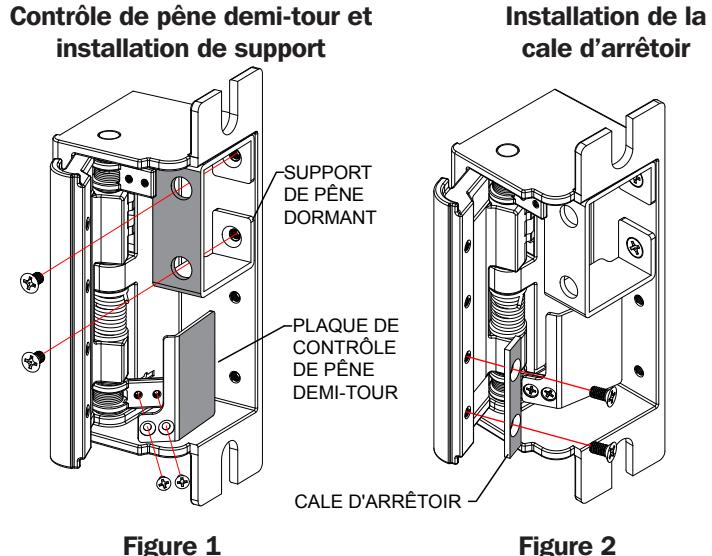 Contrôle de pêne demi-tour et installation de support

SUPPORT DE PÊNE DORMANT

PLAQUE DE CONTRÔLE DE PÊNE DEMI-TOUR

Figure 1

Installation de la cale d'arrêtoir

CALE D'ARRÊTOIR

Figure 2