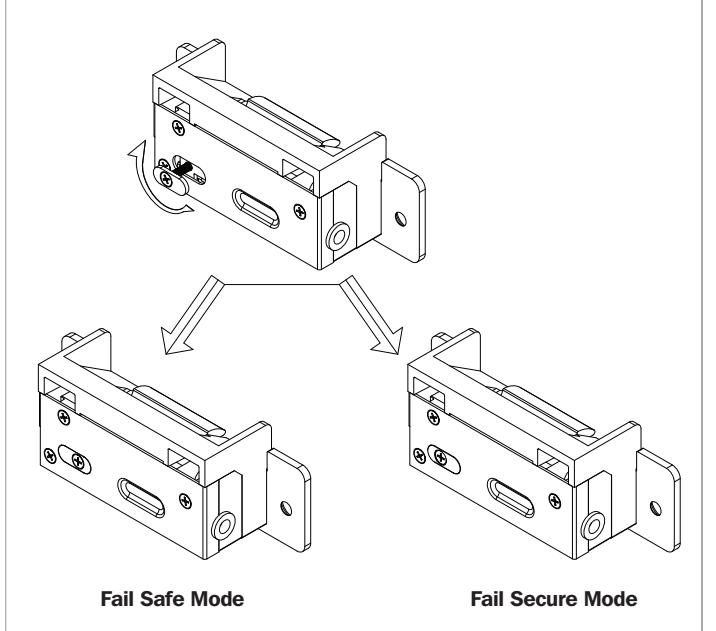 Fail Safe Mode

Fail Secure Mode