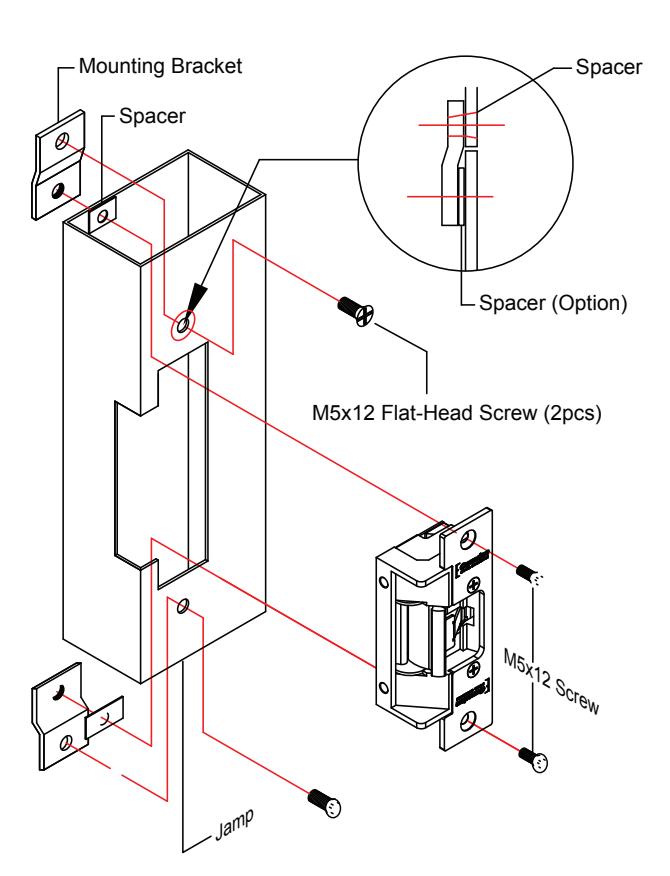 Mounting Bracket

Spacer

Spacer

Spacer (Option)

M5x12 Flat-Head Screw (2pcs)

M5x12 Screw

Jamp