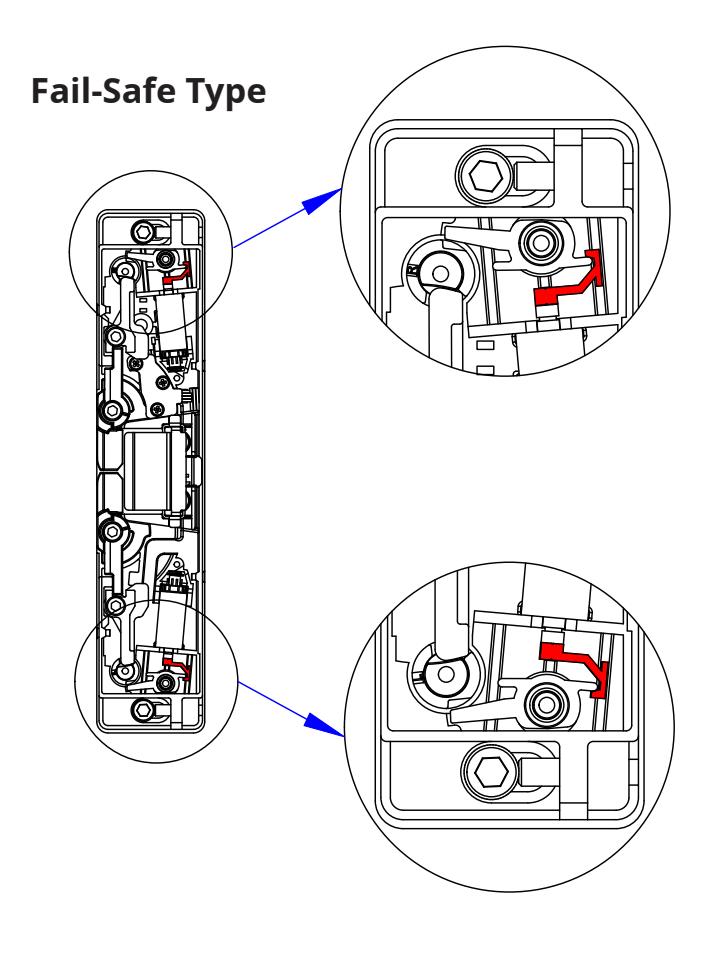 Fail-Safe Type