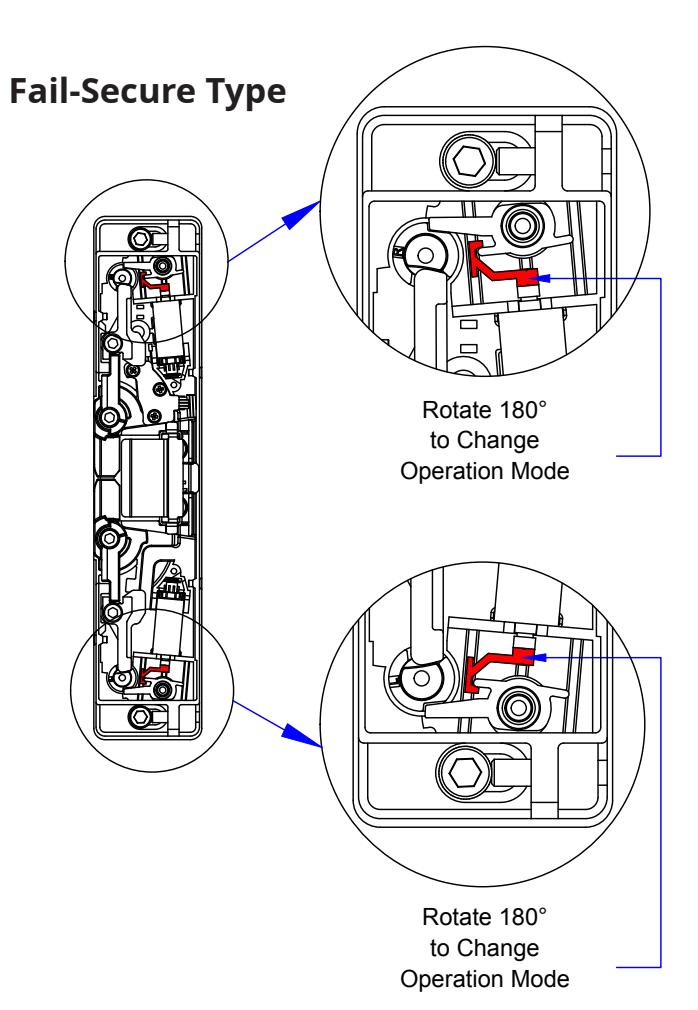 Fail-Secure Type

Rotate 180° to Change Operation Mode

Rotate 180° to Change Operation Mode